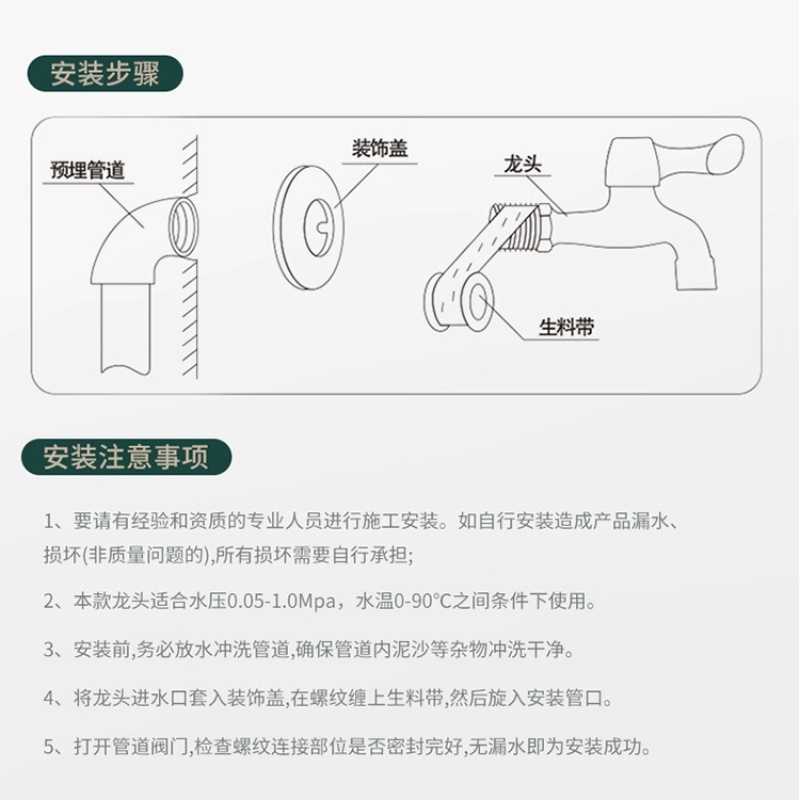 安装步骤

预埋管道

装饰盖

龙头

生料带

安装注意事项

1、要请有经验和资质的专业人员进行施工安装。如自行安装造成产品漏水、损坏(非质量问题的),所有损坏需要自行承担;

2、本款龙头适合水压0.05-1.0Mpa，水温0-90°C之间条件下使用。

3、安装前,务必放水冲洗管道,确保管道内泥沙等杂物冲洗干净。

4、将龙头进水口套入装饰盖,在螺纹缠上生料带,然后旋入安装管口。

5、打开管道阀门,检查螺纹连接部位是否密封完好,无漏水即为安装成功。