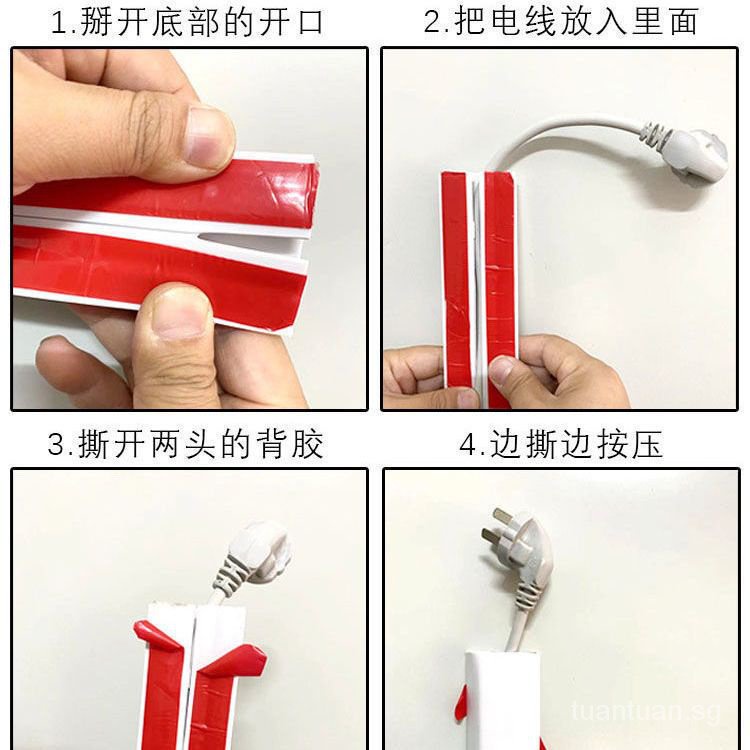 1.掰开底部的开口

2.把电线放入里面

3.撕开两头的背胶

4.边撕边按压

tuantuan.sg