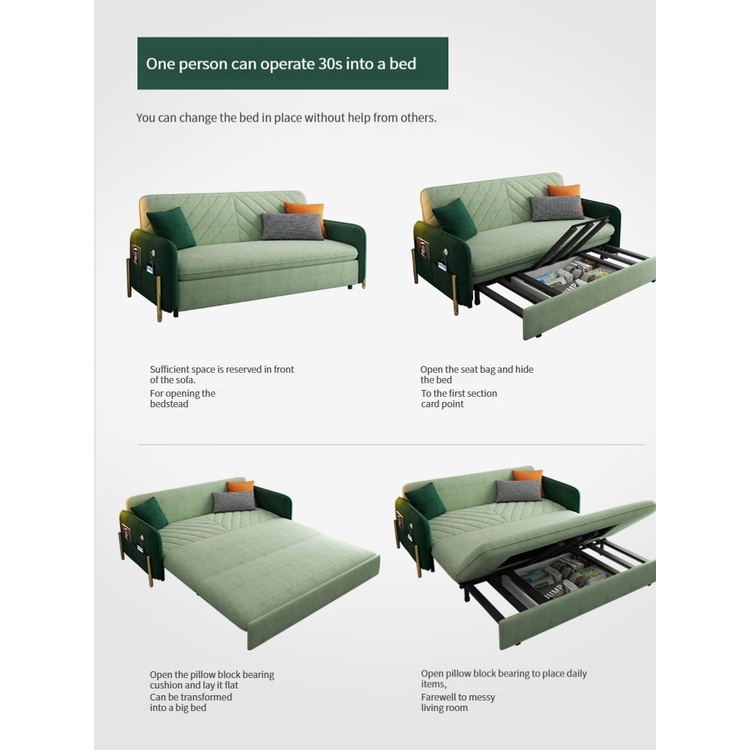 One person can operate 30s into a bed

You can change the bed in place without help from others.

Sufficient space is reserved in front of the sofa.
For opening the bedstead

Open the seat bag and hide the bed
To the first section card point

Open the pillow block bearing cushion and lay it flat
Can be transformed into a big bed

Open pillow block bearing to place daily items,
Farewell to messy living room