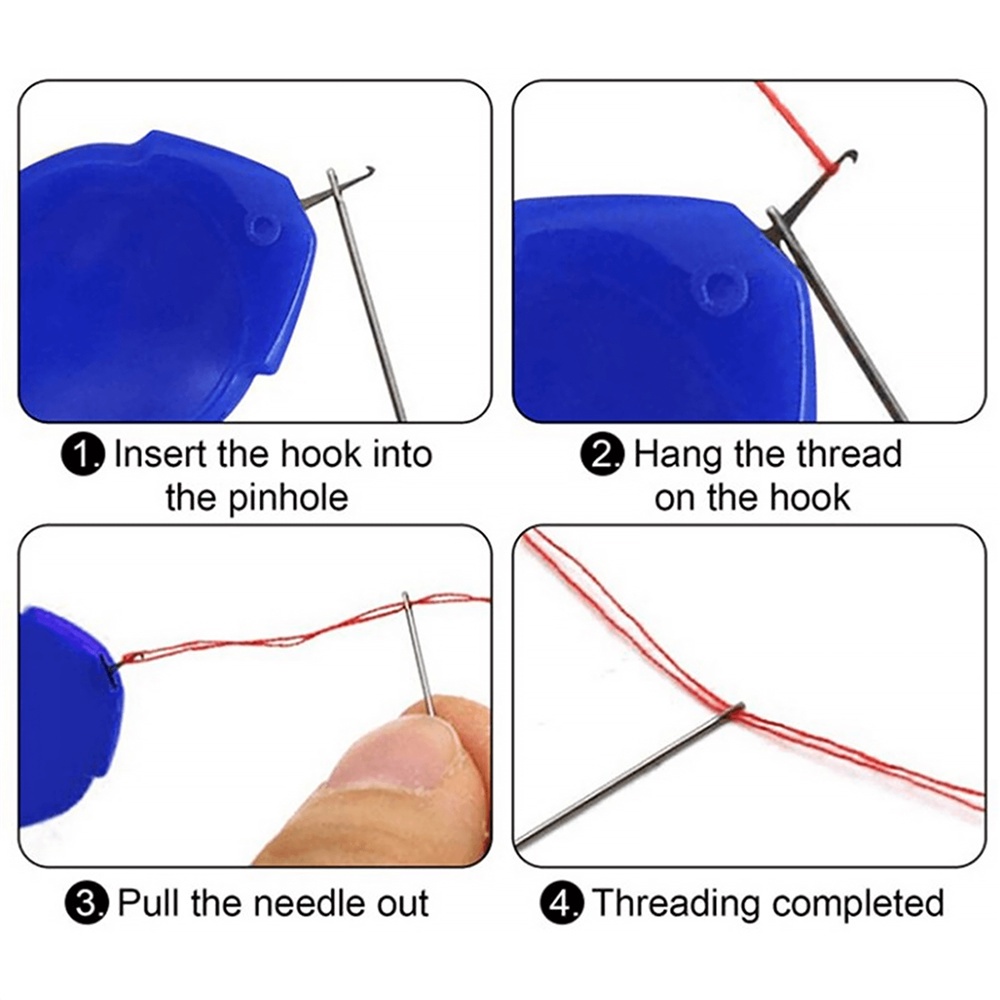 1. Insert the hook into the pinhole

2. Hang the thread on the hook

3. Pull the needle out

4. Threading completed