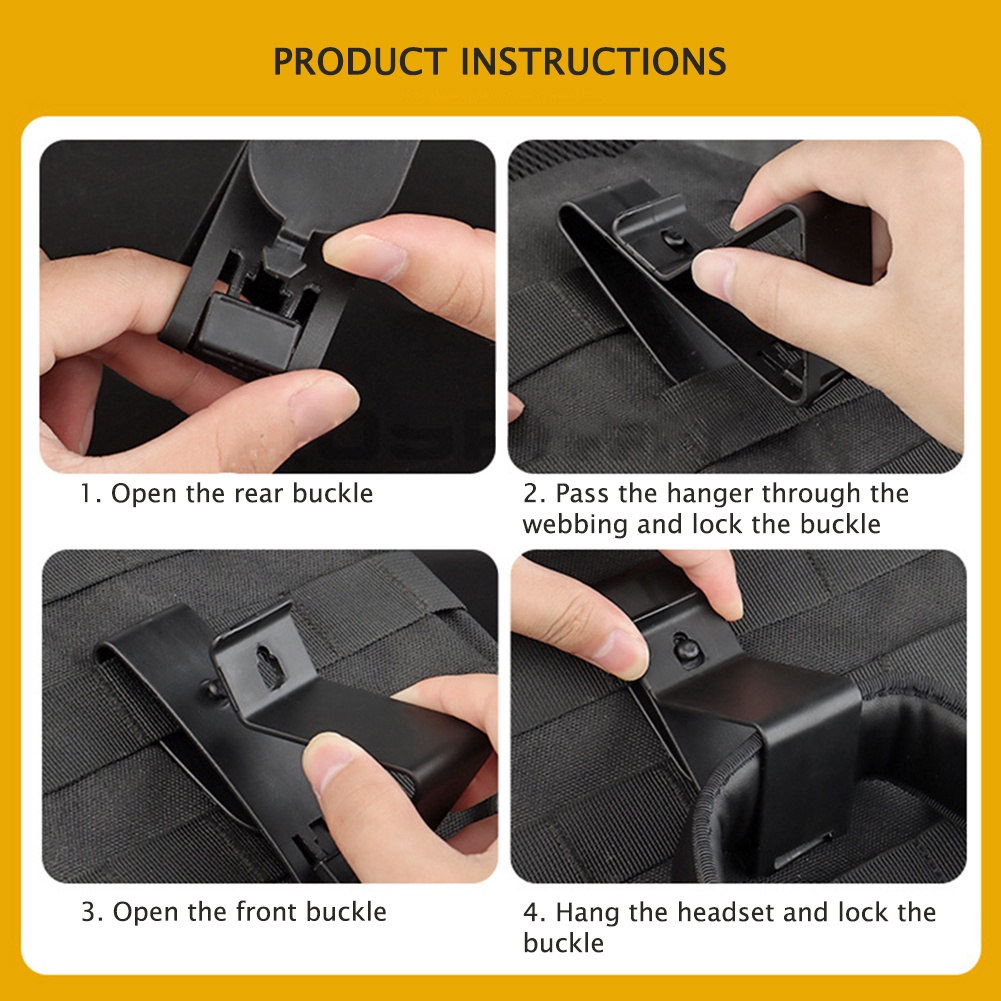 PRODUCT INSTRUCTIONS

1. Open the rear buckle

2. Pass the hanger through the webbing and lock the buckle

3. Open the front buckle

4. Hang the headset and lock the buckle