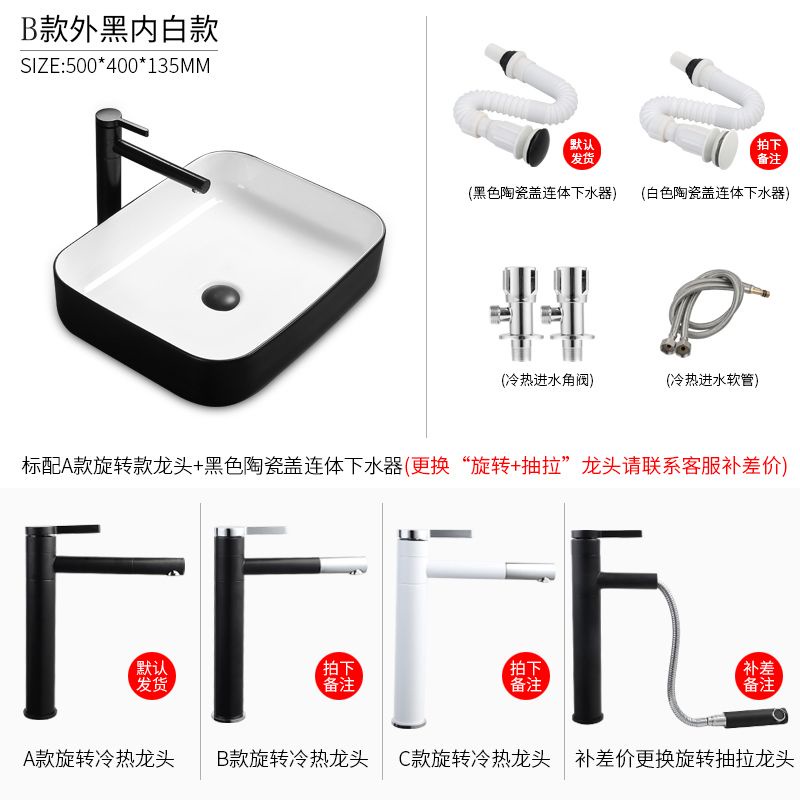 B款外黑内白款
SIZE:500*400*135MM

默认发货
(黑色陶瓷盖连体下水器)

拍下备注
(白色陶瓷盖连体下水器)

(冷热进水角阀)

(冷热进水软管)

标配A款旋转款龙头+黑色陶瓷盖连体下水器(更换“旋转+抽拉”龙头请联系客服补差价)

默认发货
A款旋转冷热龙头

拍下备注
B款旋转冷热龙头

拍下备注
C款旋转冷热龙头

补差备注
补差价更换旋转抽拉龙头