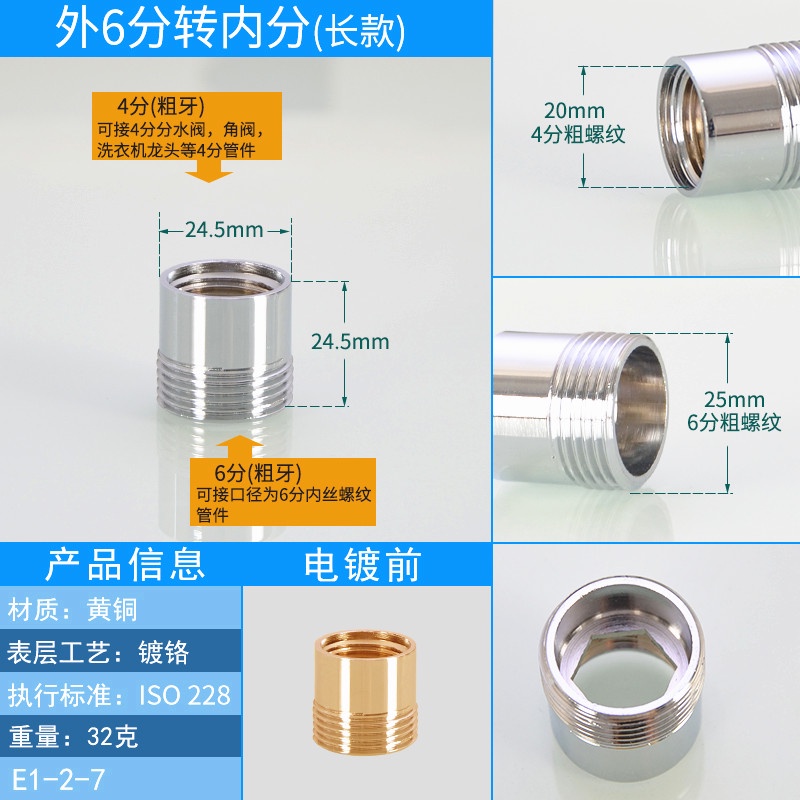 外6分转内分(长款)

4分(粗牙)
可接4分分水阀，角阀，洗衣机龙头等4分管件

24.5mm

24.5mm

6分(粗牙)
可接口径为6分内丝螺纹管件

20mm
4分粗螺纹

25mm
6分粗螺纹

产品信息

电镀前

材质：黄铜

表层工艺：镀铬

执行标准：ISO 228

重量：32克

E1-2-7