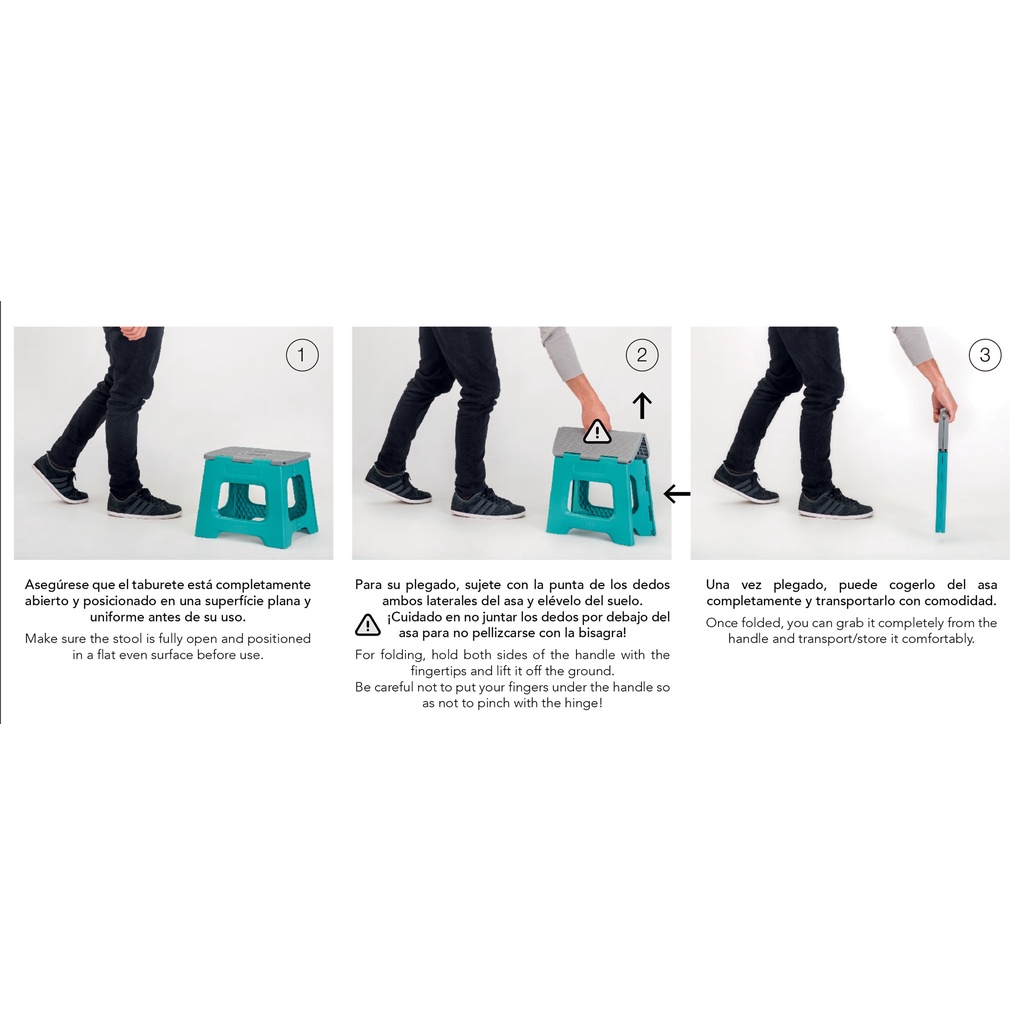 1

Asegúrese que el taburete está completamente abierto y posicionado en una superfície plana y uniforme antes de su uso.

Make sure the stool is fully open and positioned in a flat even surface before use.

2

Para su plegado, sujete con la punta de los dedos ambos laterales del asa y elévelo del suelo.
¡Cuidado en no juntar los dedos por debajo del asa para no pellizcarse con la bisagra!

For folding, hold both sides of the handle with the fingertips and lift it off the ground.
Be careful not to put your fingers under the handle so as not to pinch with the hinge!

3

Una vez plegado, puede cogerlo del asa completamente y transportarlo con comodidad.

Once folded, you can grab it completely from the handle and transport/store it comfortably.