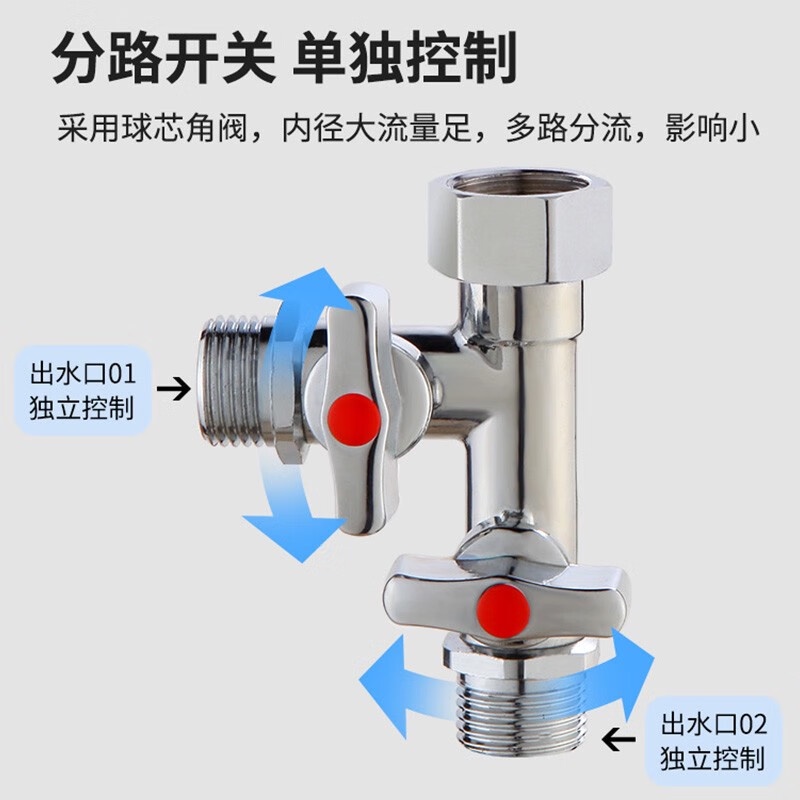 分路开关 单独控制

采用球芯角阀，内径大流量足，多路分流，影响小

出水口01
独立控制

出水口02
独立控制