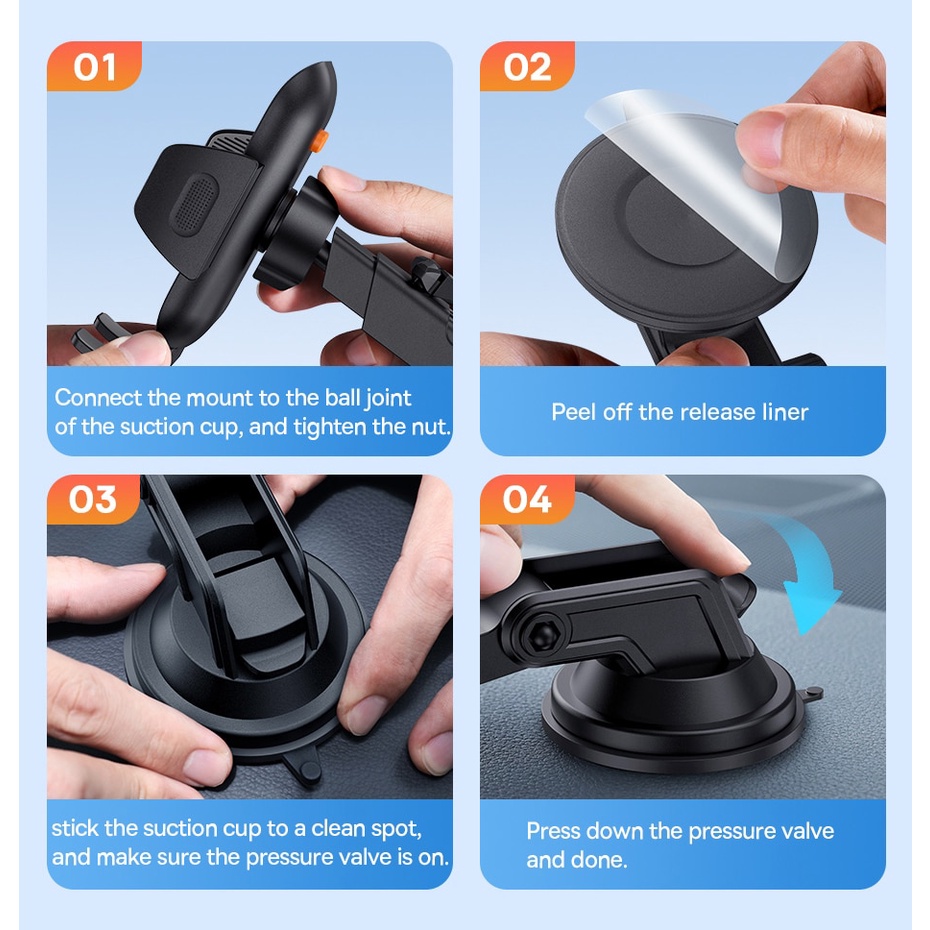 01

Connect the mount to the ball joint of the suction cup, and tighten the nut.

02

Peel off the release liner

03

stick the suction cup to a clean spot, and make sure the pressure valve is on.

04

Press down the pressure valve and done.