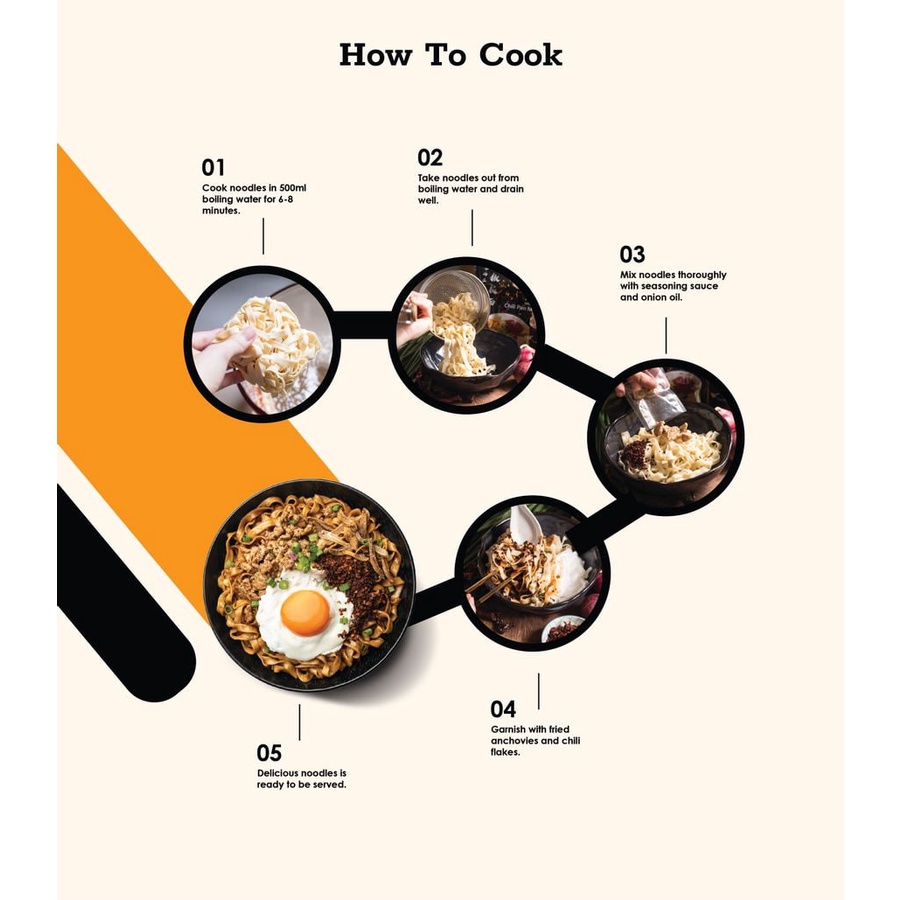 How To Cook

01
Cook noodles in 500ml boiling water for 6-8 minutes.

02
Take noodles out from boiling water and drain well.

03
Mix noodles thoroughly with seasoning sauce and onion oil.

04
Garnish with fried anchovies and chili flakes.

05
Delicious noodles is ready to be served.