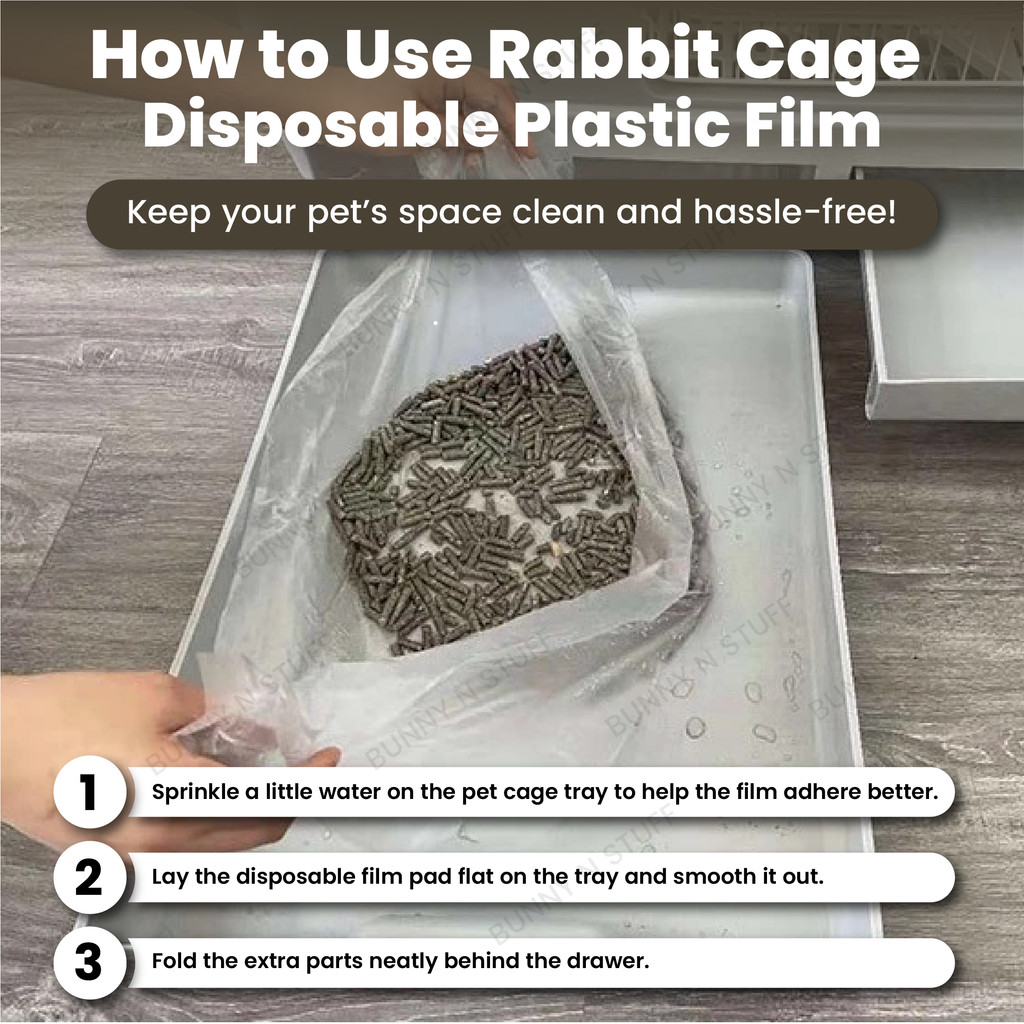 How to Use Rabbit Cage Disposable Plastic Film

Keep your pet's space clean and hassle-free!

BUNNY N STUFF

1 Sprinkle a little water on the pet cage tray to help the film adhere better.

2 Lay the disposable film pad flat on the tray and smooth it out.

3 Fold the extra parts neatly behind the drawer.