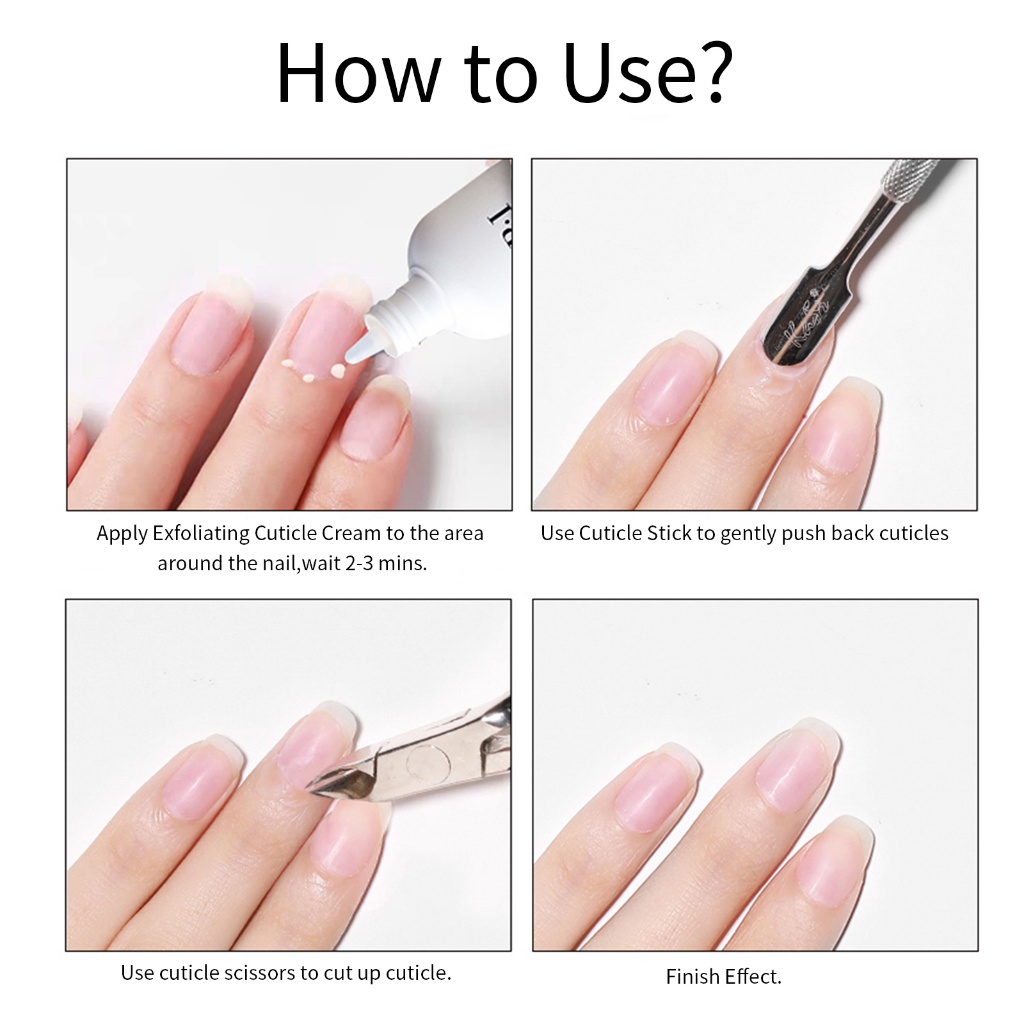 How to Use?

Apply Exfoliating Cuticle Cream to the area around the nail,wait 2-3 mins.

Use Cuticle Stick to gently push back cuticles

Use cuticle scissors to cut up cuticle.

Finish Effect.