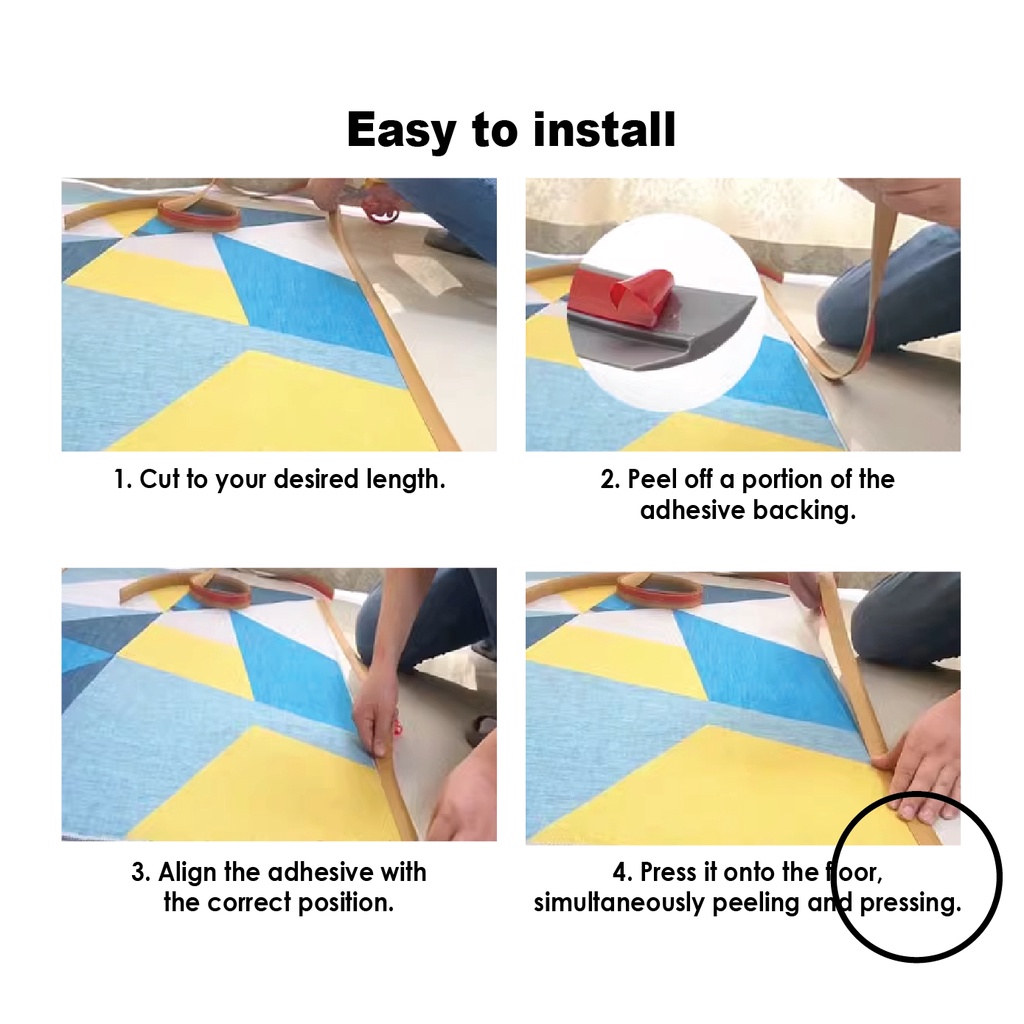 Easy to install

1. Cut to your desired length.

2. Peel off a portion of the adhesive backing.

3. Align the adhesive with the correct position.

4. Press it onto the floor, simultaneously peeling and pressing.