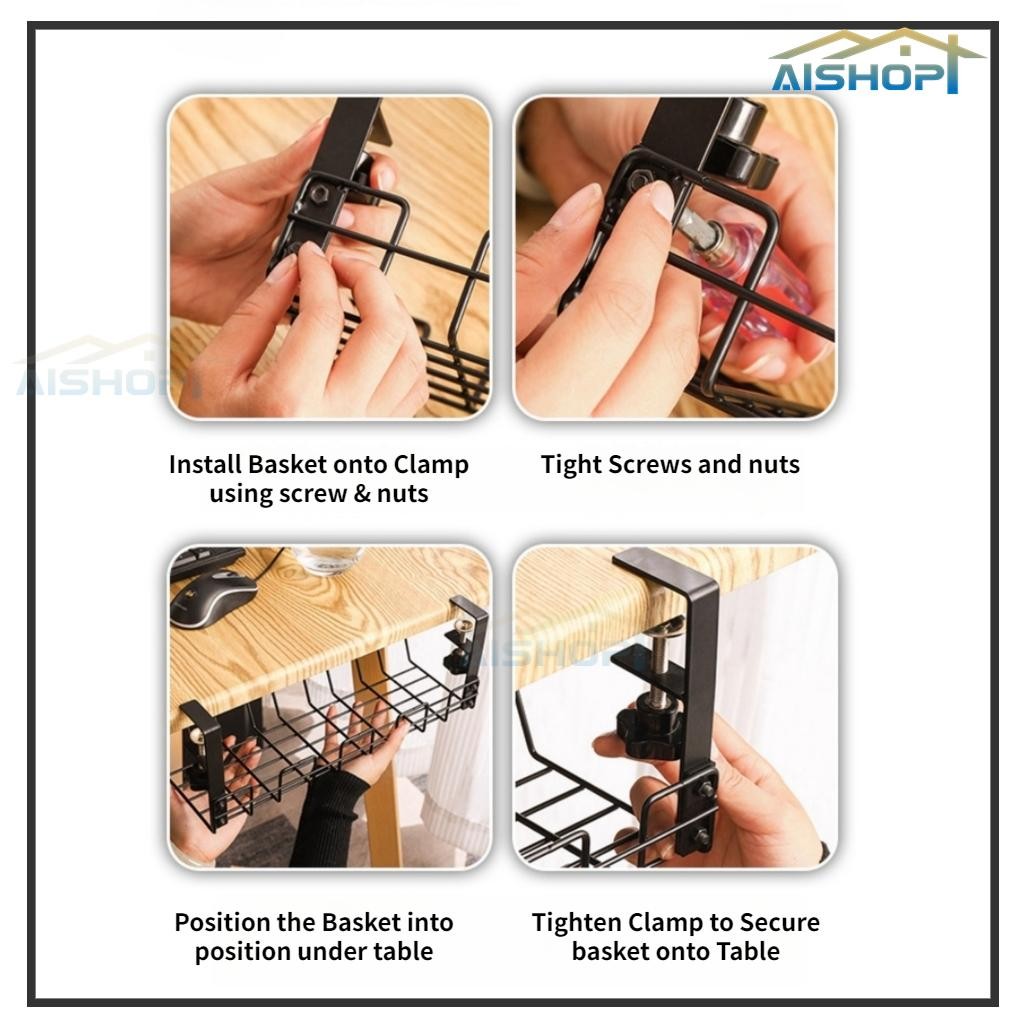 AISHOP

AISHOP

Install Basket onto Clamp using screw & nuts

Tight Screws and nuts

AISHOP

Position the Basket into position under table

Tighten Clamp to Secure basket onto Table