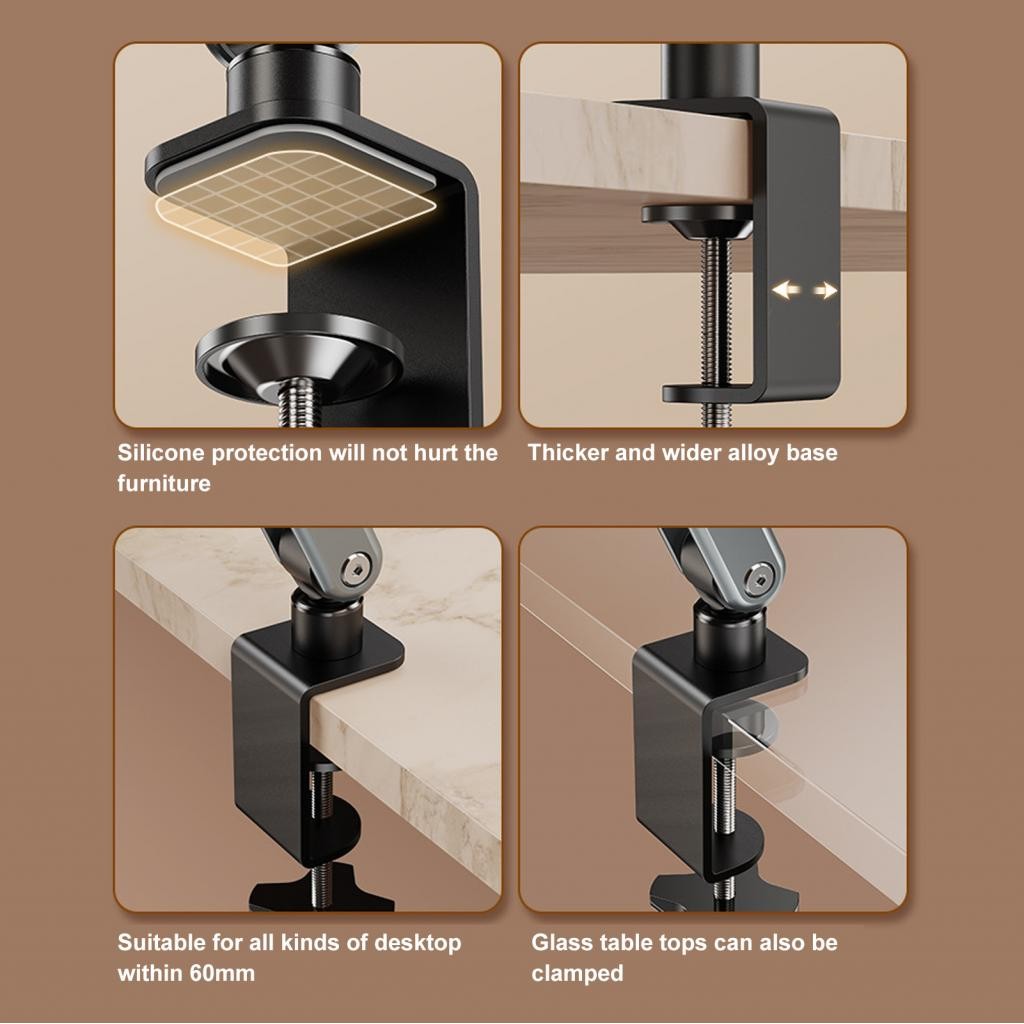 Silicone protection will not hurt the furniture

Thicker and wider alloy base

Suitable for all kinds of desktop within 60mm

Glass table tops can also be clamped