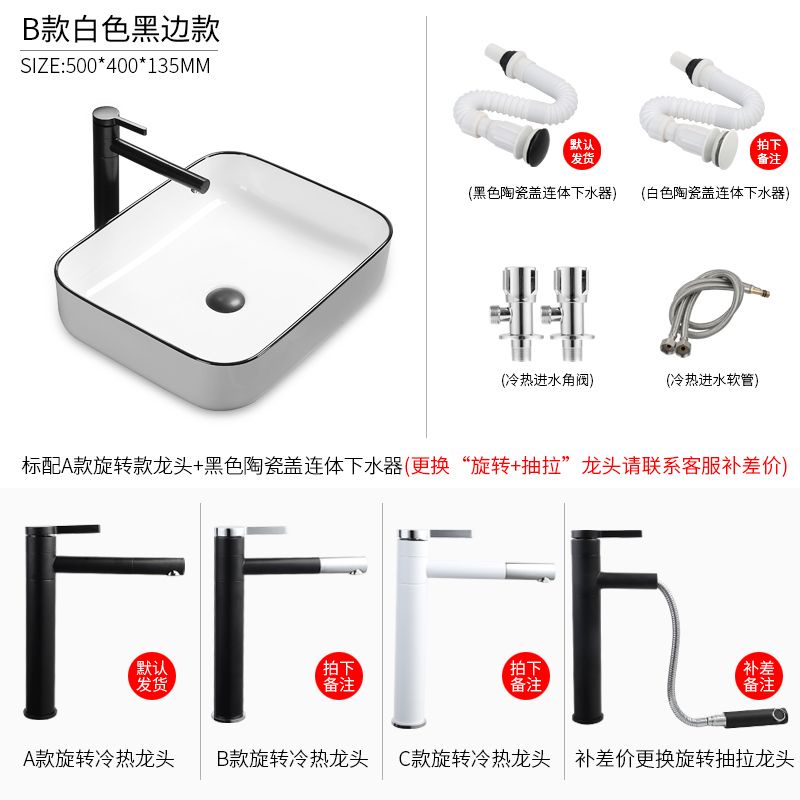 B款白色黑边款
SIZE:500*400*135MM

默认发货
(黑色陶瓷盖连体下水器)

拍下备注
(白色陶瓷盖连体下水器)

(冷热进水角阀)

(冷热进水软管)

标配A款旋转款龙头+黑色陶瓷盖连体下水器(更换“旋转+抽拉”龙头请联系客服补差价)

默认发货
A款旋转冷热龙头

拍下备注
B款旋转冷热龙头

拍下备注
C款旋转冷热龙头

补差备注
补差价更换旋转抽拉龙头