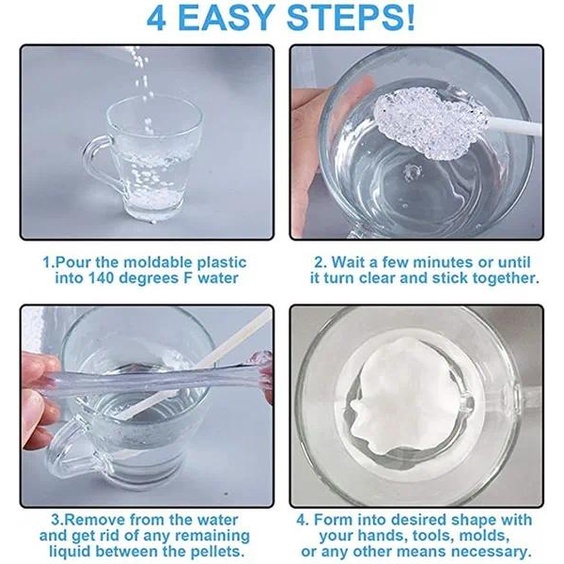 4 EASY STEPS!

1.Pour the moldable plastic into 140 degrees F water

2. Wait a few minutes or until it turn clear and stick together.

3.Remove from the water and get rid of any remaining liquid between the pellets.

4. Form into desired shape with your hands, tools, molds, or any other means necessary.