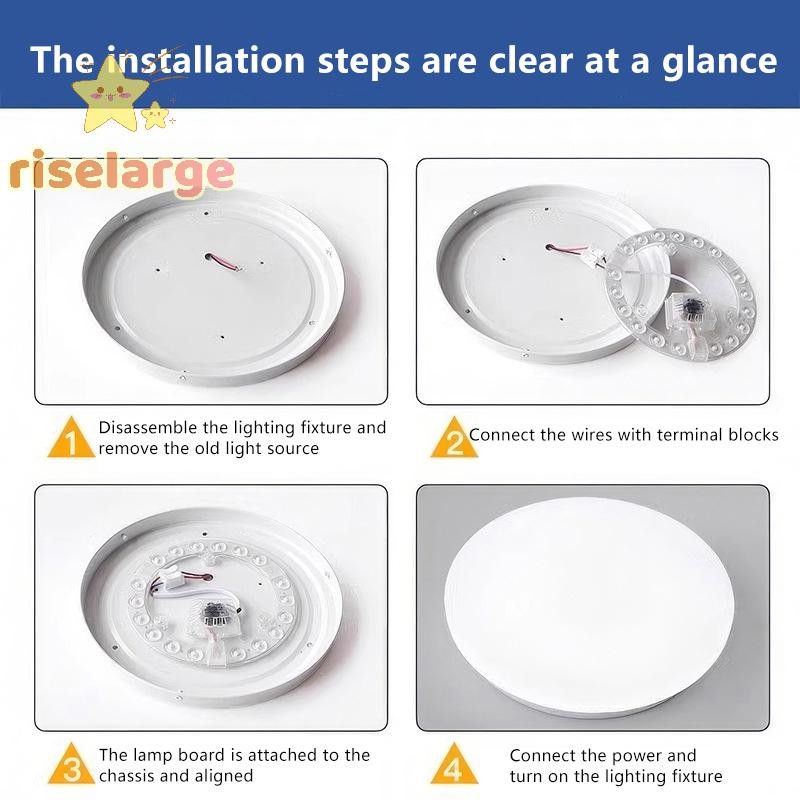 The installation steps are clear at a glance

riselarge

1 Disassemble the lighting fixture and remove the old light source

2 Connect the wires with terminal blocks

3 The lamp board is attached to the chassis and aligned

4 Connect the power and turn on the lighting fixture