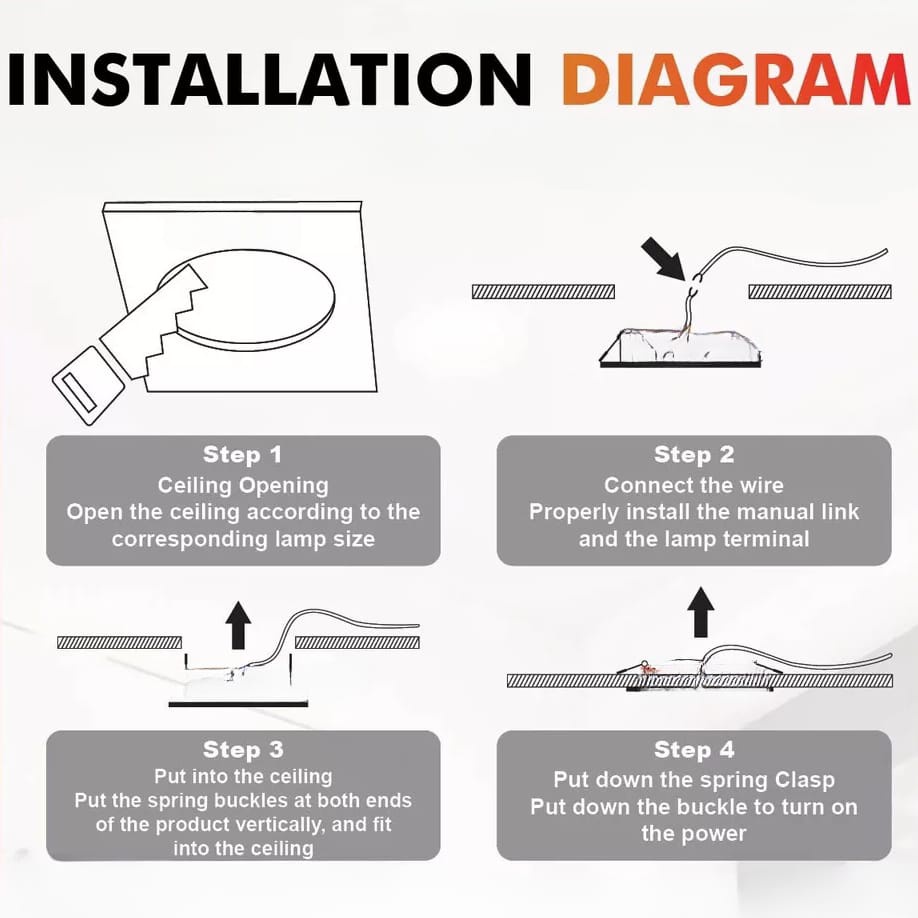 INSTALLATION DIAGRAM

Step 1
Ceiling Opening
Open the ceiling according to the corresponding lamp size

Step 2
Connect the wire
Properly install the manual link and the lamp terminal

Step 3
Put into the ceiling
Put the spring buckles at both ends of the product vertically, and fit into the ceiling

Step 4
Put down the spring Clasp
Put down the buckle to turn on the power