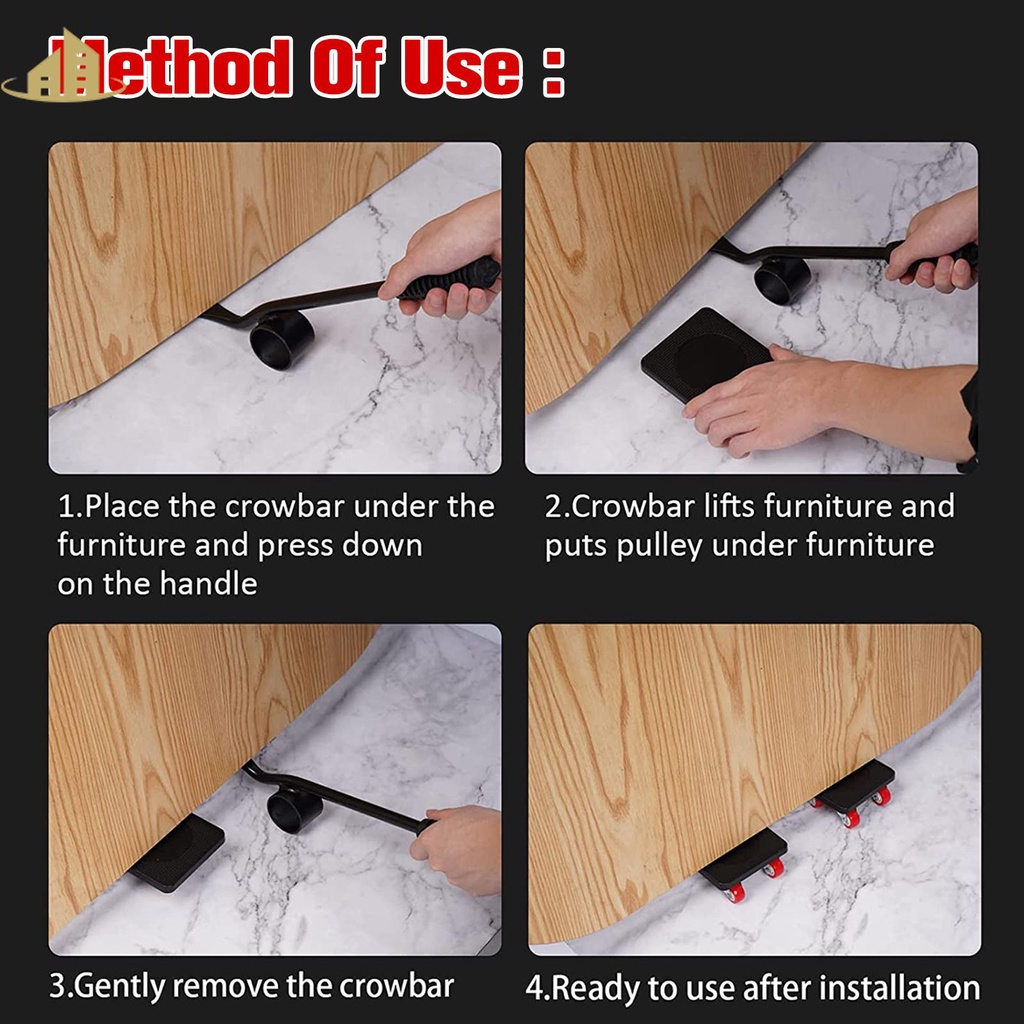 Method Of Use :

1.Place the crowbar under the furniture and press down on the handle

2.Crowbar lifts furniture and puts pulley under furniture

3.Gently remove the crowbar

4.Ready to use after installation