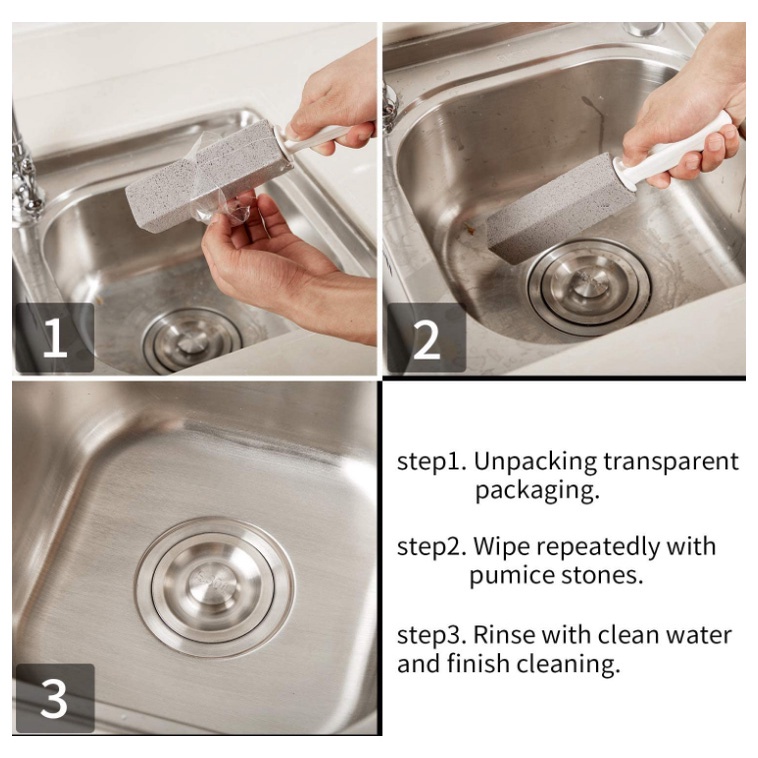 1

2

3

step1. Unpacking transparent packaging.

step2. Wipe repeatedly with pumice stones.

step3. Rinse with clean water and finish cleaning.