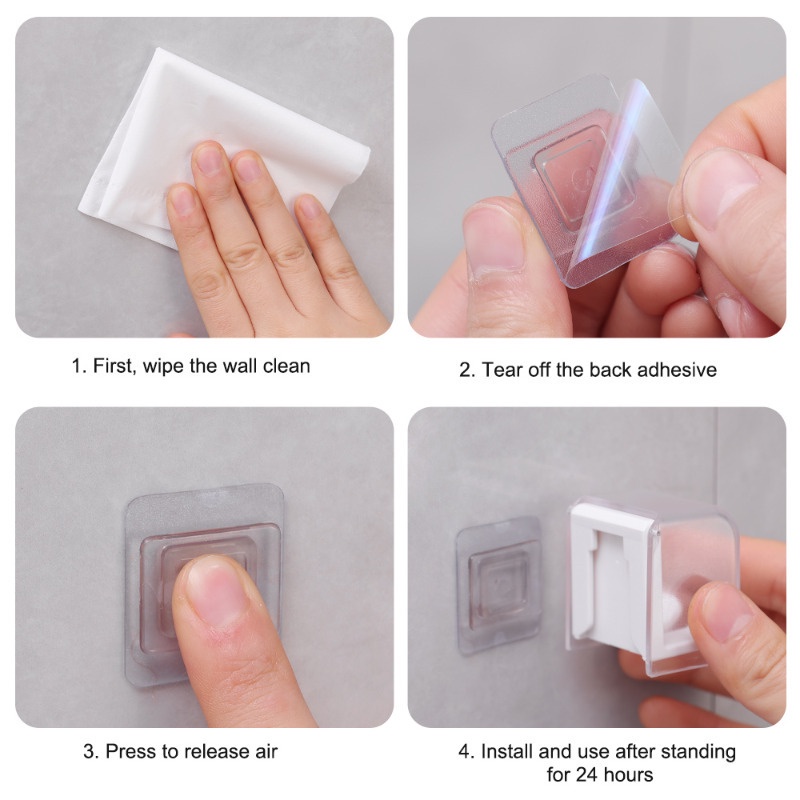 1. First, wipe the wall clean

2. Tear off the back adhesive

3. Press to release air

4. Install and use after standing for 24 hours