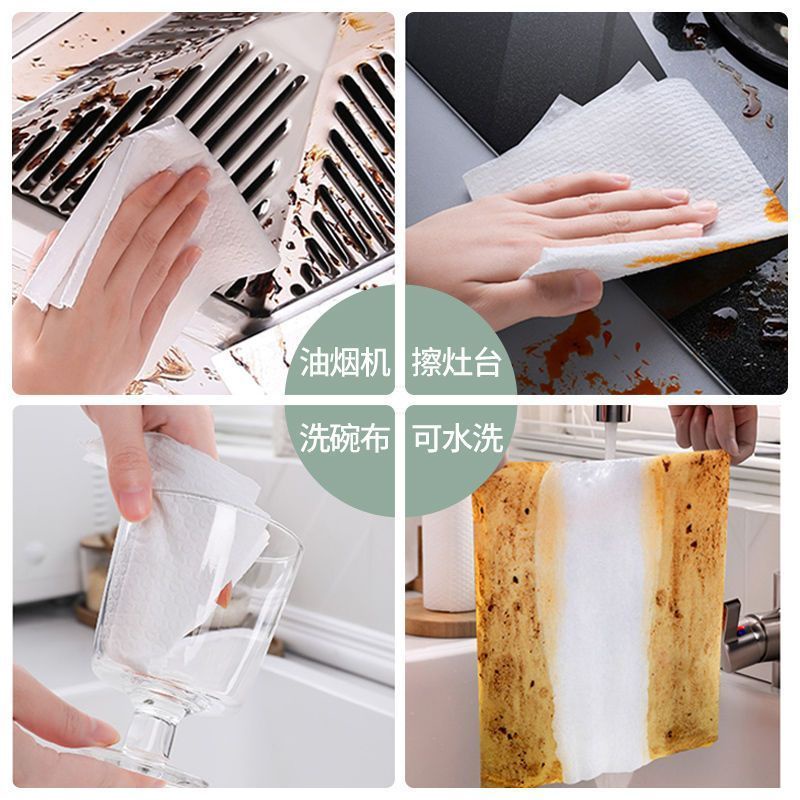 油烟机

擦灶台

洗碗布

可水洗