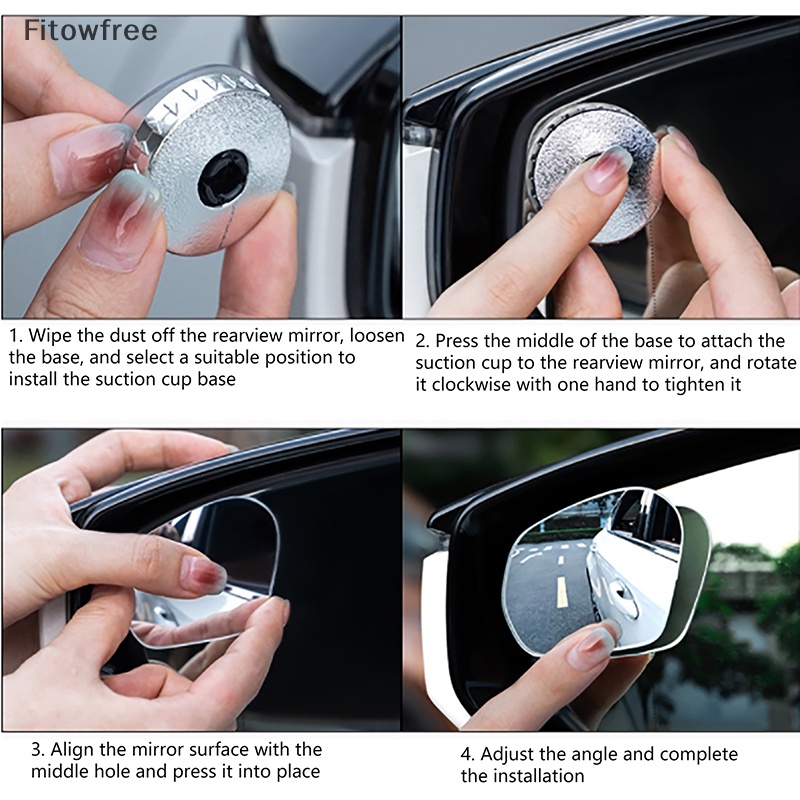 Fitowfree

1. Wipe the dust off the rearview mirror, loosen the base, and select a suitable position to install the suction cup base

2. Press the middle of the base to attach the suction cup to the rearview mirror, and rotate it clockwise with one hand to tighten it

3. Align the mirror surface with the middle hole and press it into place

4. Adjust the angle and complete the installation