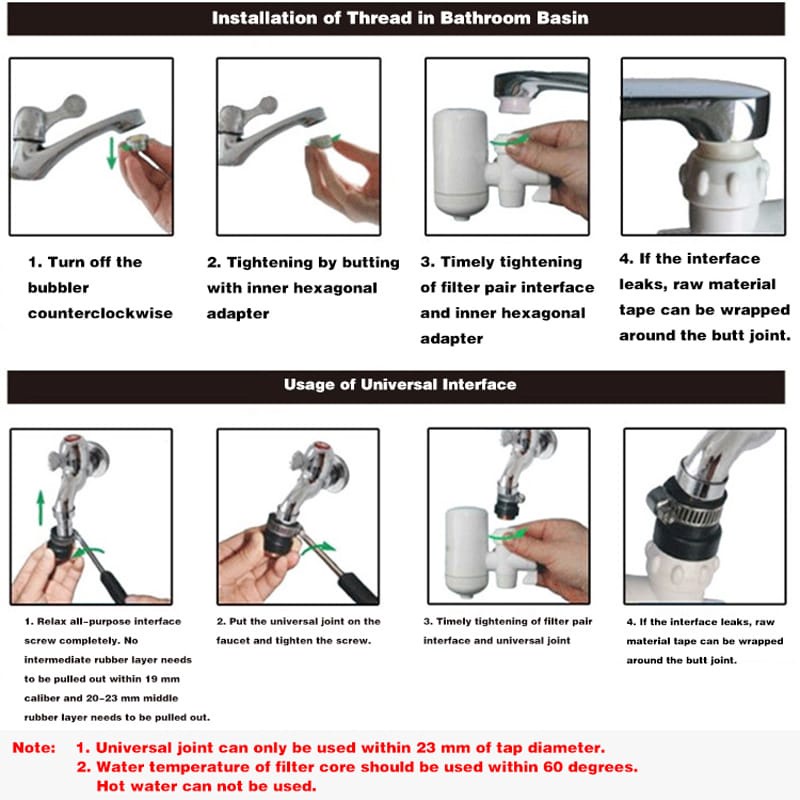 Installation of Thread in Bathroom Basin

1. Turn off the bubbler counterclockwise

2. Tightening by butting with inner hexagonal adapter

3. Timely tightening of filter pair interface and inner hexagonal adapter

4. If the interface leaks, raw material tape can be wrapped around the butt joint.

Usage of Universal Interface

1. Relax all-purpose interface screw completely. No intermediate rubber layer needs to be pulled out within 19 mm caliber and 20-23 mm middle rubber layer needs to be pulled out.

2. Put the universal joint on the faucet and tighten the screw.

3. Timely tightening of filter pair interface and universal joint

4. If the interface leaks, raw material tape can be wrapped around the butt joint.

Note: 1. Universal joint can only be used within 23 mm of tap diameter.
2. Water temperature of filter core should be used within 60 degrees. Hot water can not be used.