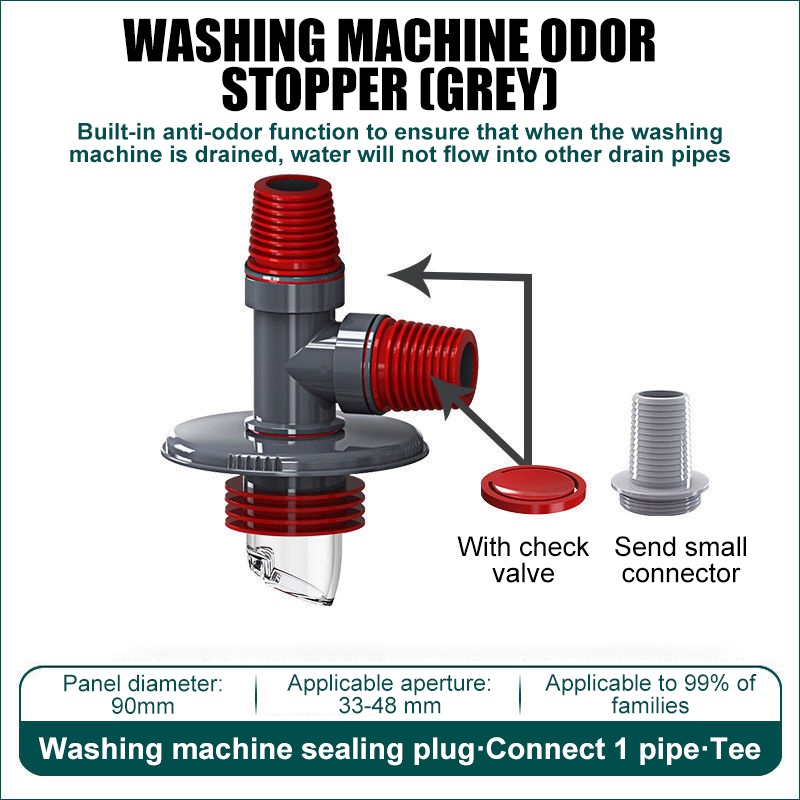 WASHING MACHINE ODOR STOPPER (GREY)

Built-in anti-odor function to ensure that when the washing machine is drained, water will not flow into other drain pipes

With check valve

Send small connector

Panel diameter: 90mm

Applicable aperture: 33-48 mm

Applicable to 99% of families

Washing machine sealing plug·Connect 1 pipe·Tee