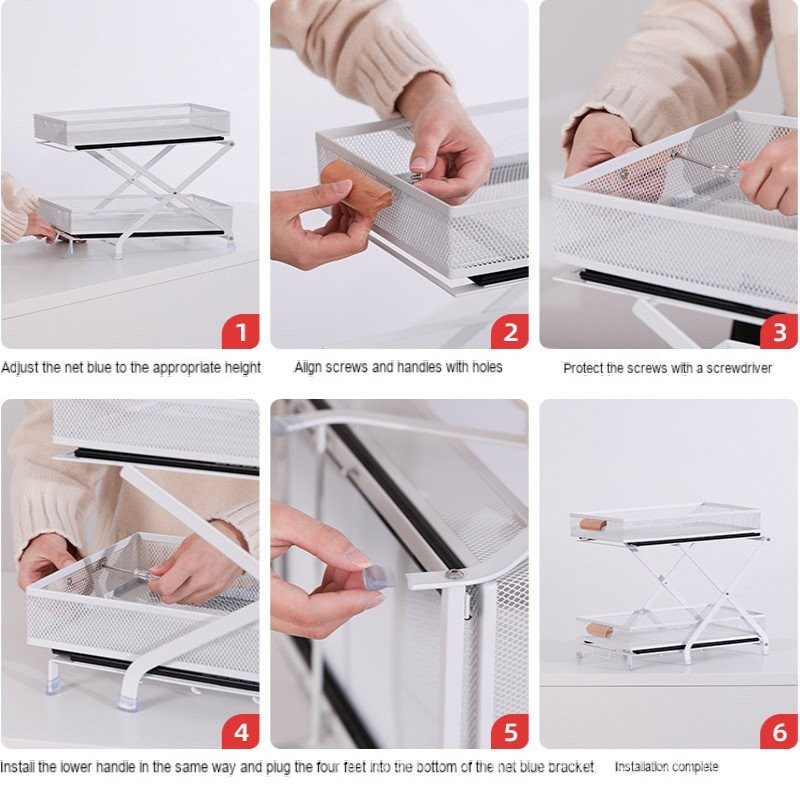 1

Adjust the net blue to the appropriate height

2

Align screws and handles with holes

3

Protect the screws with a screwdriver

4

5

Install the lower handle in the same way and plug the four feet into the bottom of the net blue bracket

6

Installation complete