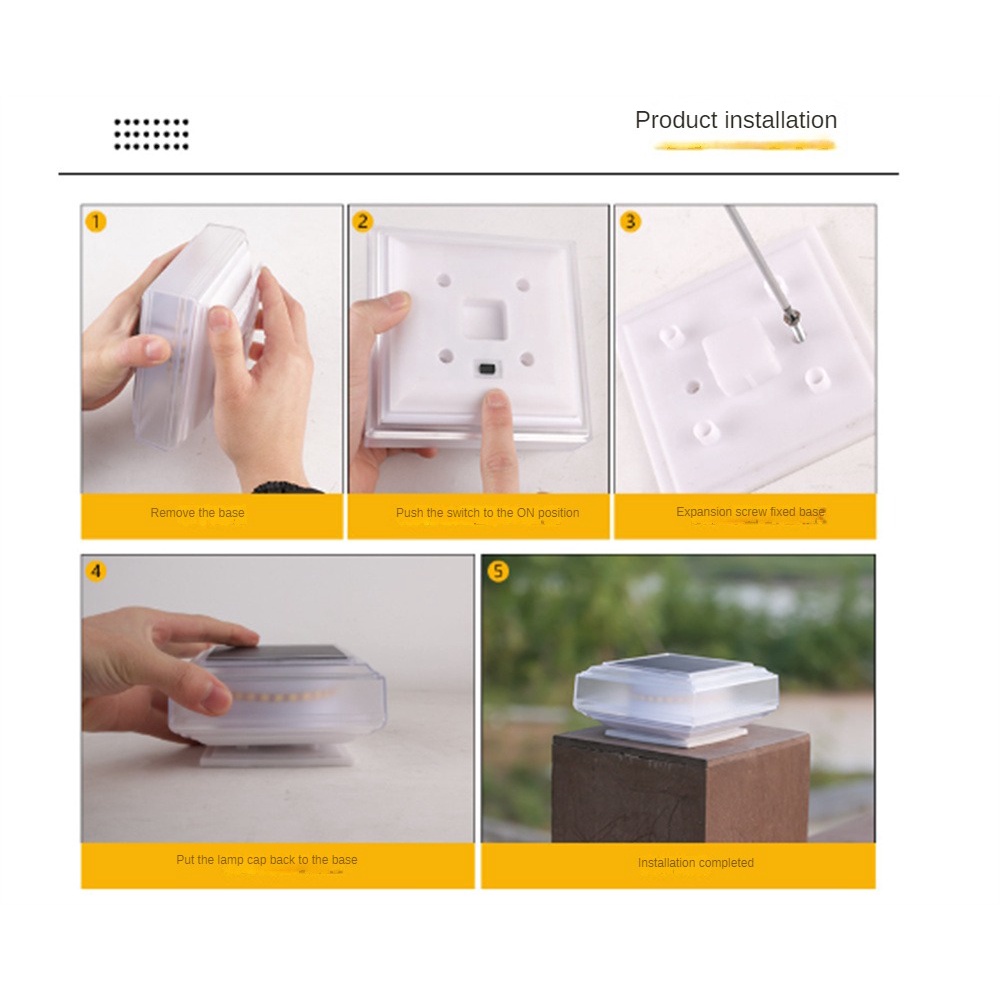 Product installation

1

Remove the base

2

Push the switch to the ON position

3

Expansion screw fixed base

4

Put the lamp cap back to the base

5

Installation completed