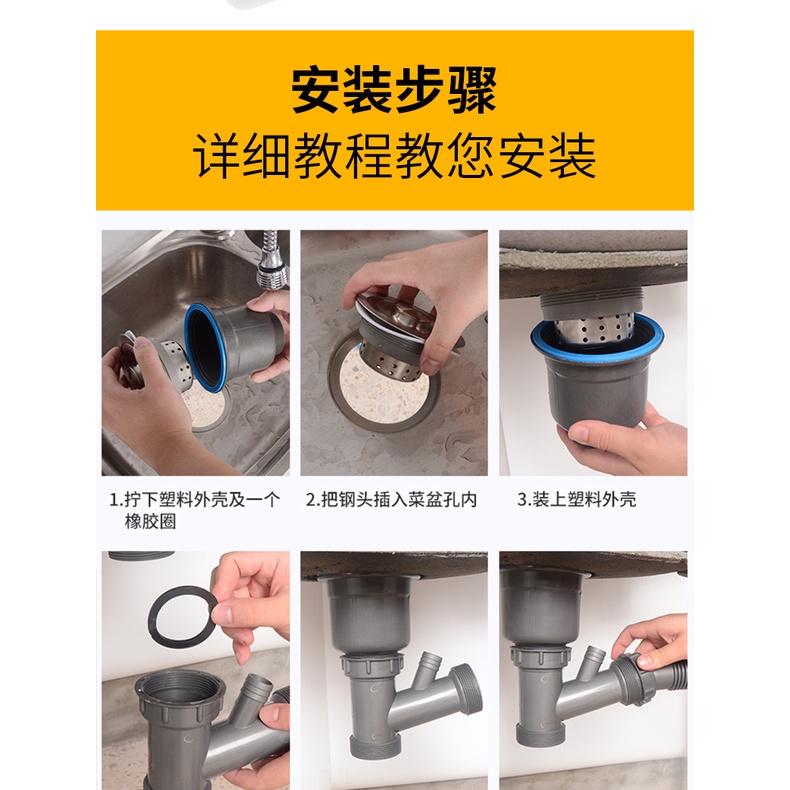 安装步骤
详细教程教您安装

1.拧下塑料外壳及一个橡胶圈

2.把钢头插入菜盆孔内

3.装上塑料外壳