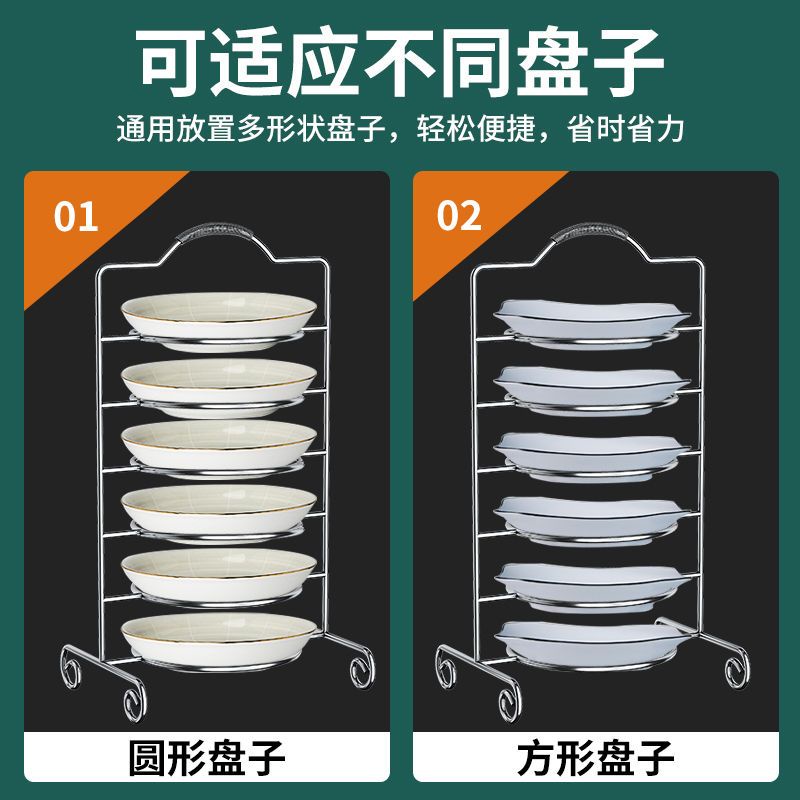 可适应不同盘子

通用放置多形状盘子，轻松便捷，省时省力

01

圆形盘子

02

方形盘子