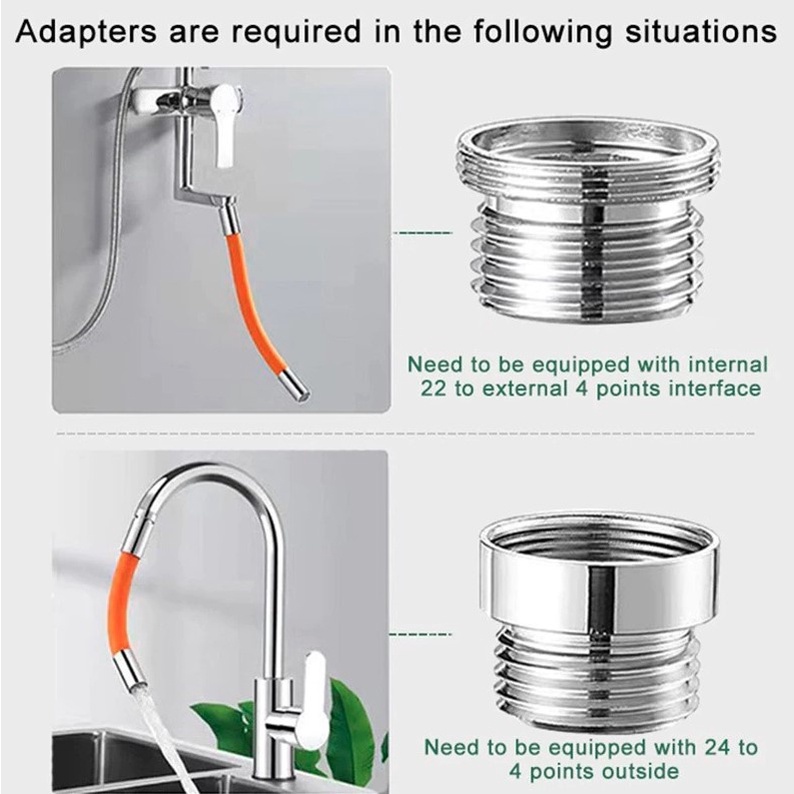 Adapters are required in the following situations

Need to be equipped with internal 22 to external 4 points interface

Need to be equipped with 24 to 4 points outside