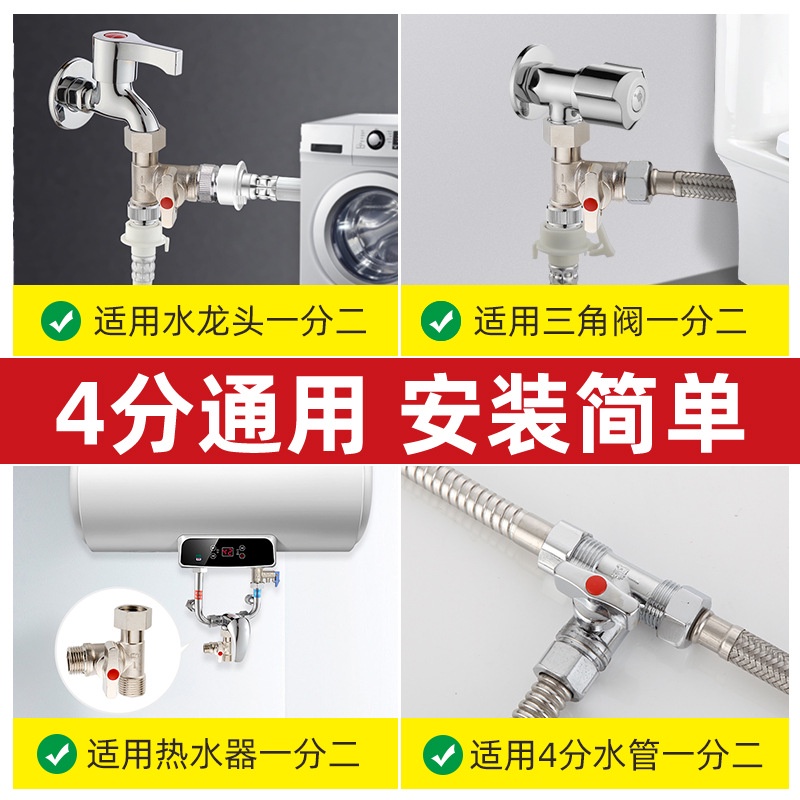 适用水龙头一分二

适用三角阀一分二

4分通用 安装简单

适用热水器一分二

适用4分水管一分二