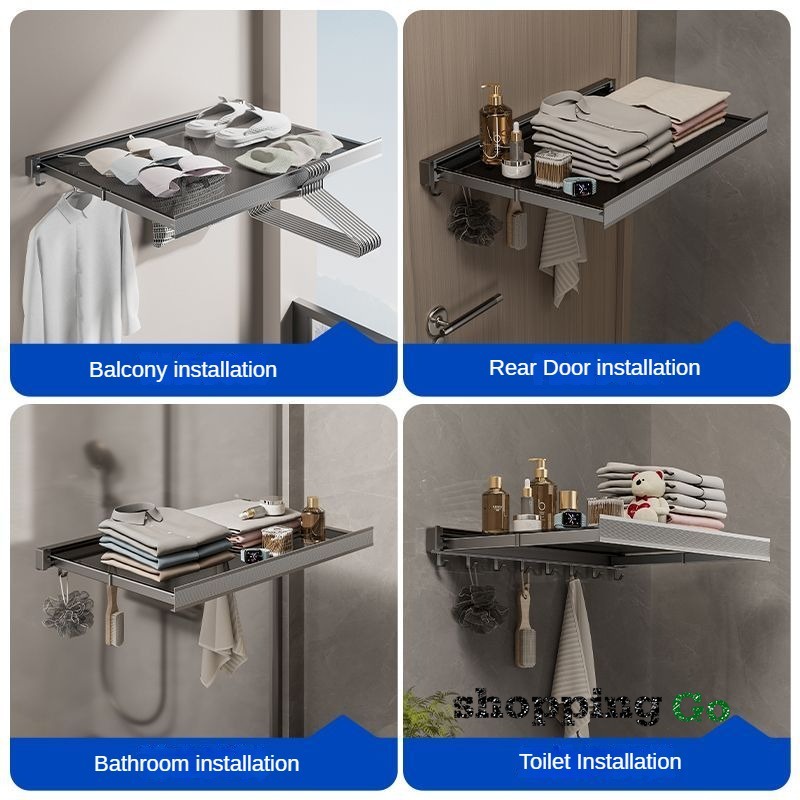 Balcony installation

Rear Door installation

Bathroom installation

shopping Go

Toilet Installation