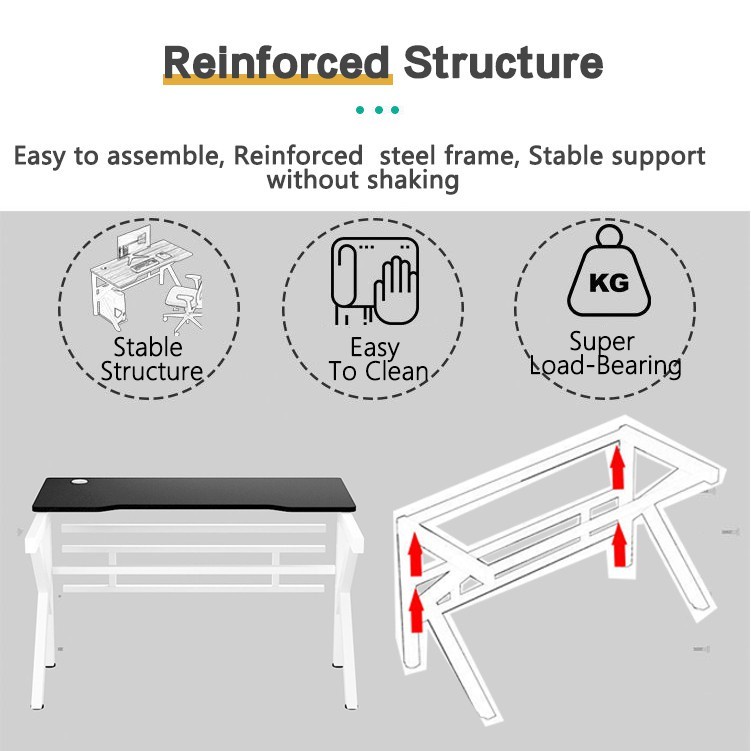 Reinforced Structure

Easy to assemble, Reinforced steel frame, Stable support without shaking

Stable Structure

Easy To Clean

KG

Super Load-Bearing