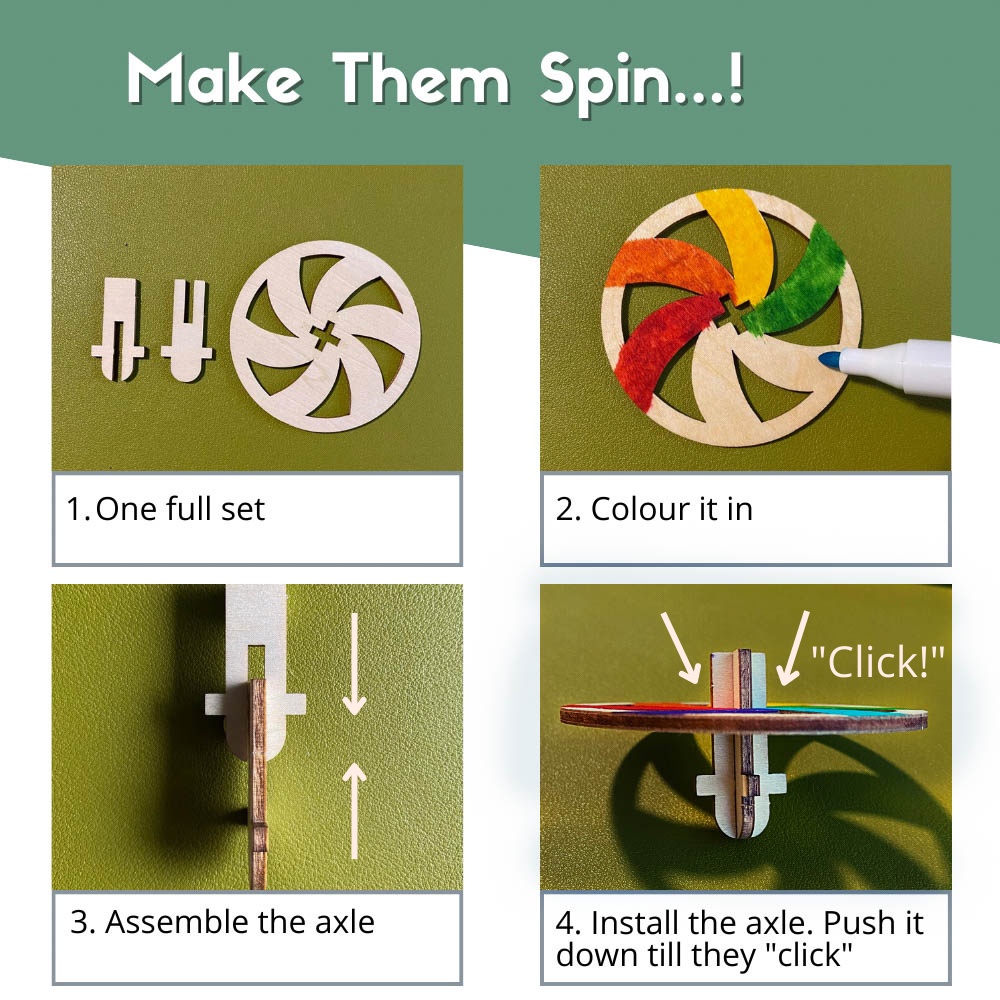 Make Them Spin...!

1. One full set

2. Colour it in

3. Assemble the axle

"Click!"

4. Install the axle. Push it down till they "click"