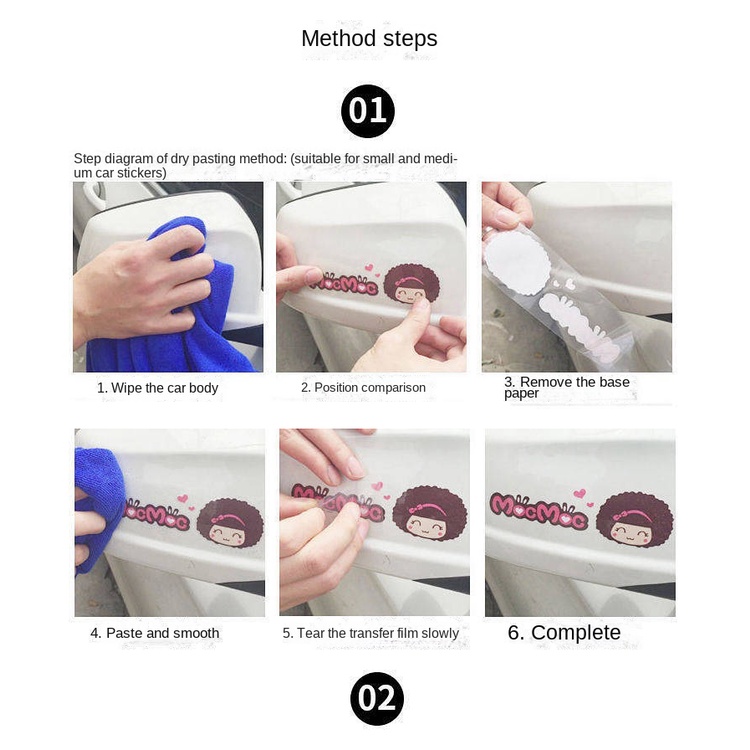 Method steps

01

Step diagram of dry pasting method: (suitable for small and medium car stickers)

MocMoc

1. Wipe the car body

2. Position comparison

3. Remove the base paper

MocMoc

MocMoc

MocMoc

4. Paste and smooth

5. Tear the transfer film slowly

6. Complete

02