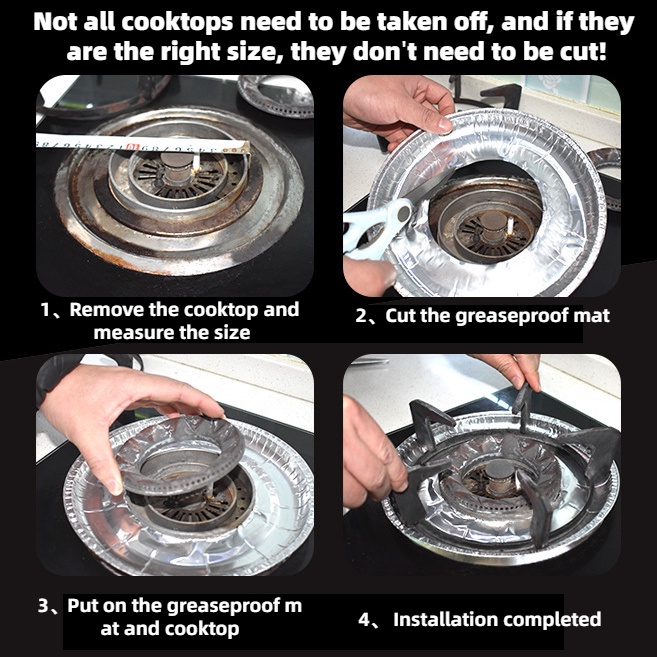 Not all cooktops need to be taken off, and if they are the right size, they don't need to be cut!

1、Remove the cooktop and measure the size

2、Cut the greaseproof mat

3、Put on the greaseproof m at and cooktop

4、 Installation completed