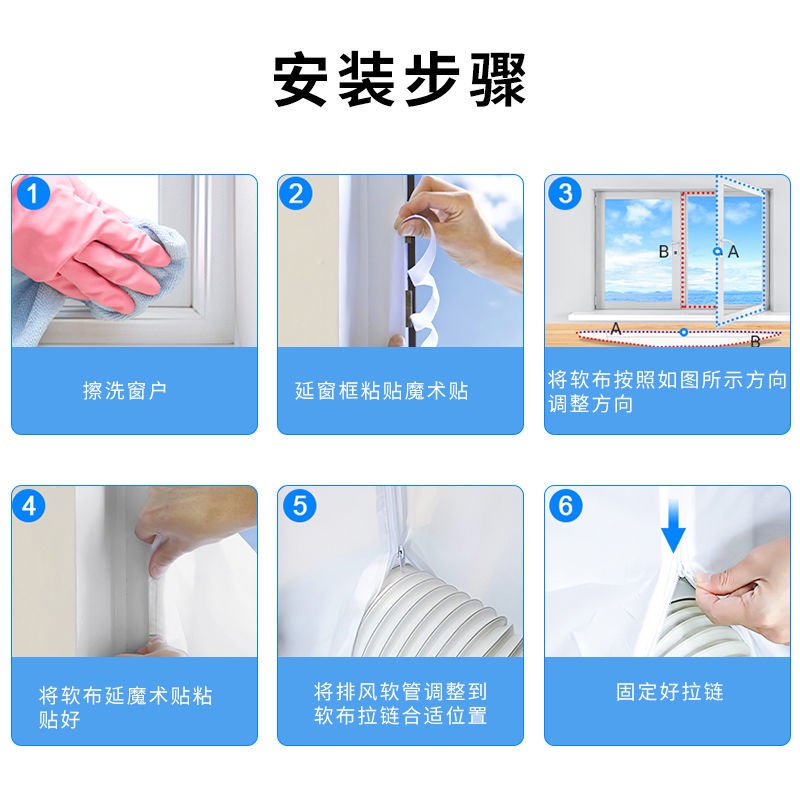 安装步骤

1
擦洗窗户

2
延窗框粘贴魔术贴

3
B A
A B
将软布按照如图所示方向调整方向

4
将软布延魔术贴粘贴好

5
将排风软管调整到软布拉链合适位置

6
固定好拉链