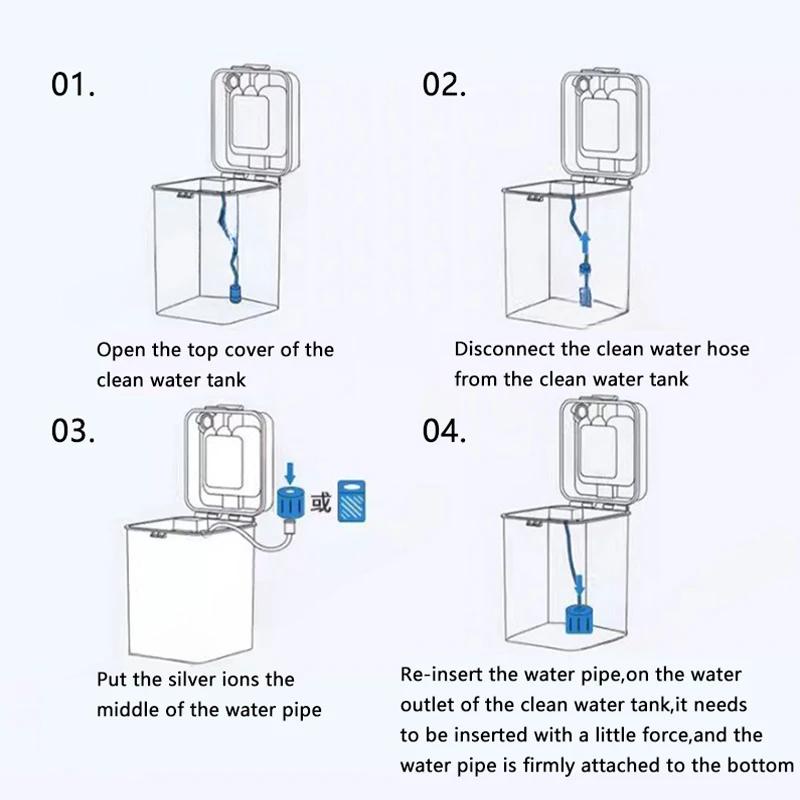 01.

Open the top cover of the clean water tank

02.

Disconnect the clean water hose from the clean water tank

03.

或

Put the silver ions the middle of the water pipe

04.

Re-insert the water pipe,on the water outlet of the clean water tank,it needs to be inserted with a little force,and the water pipe is firmly attached to the bottom