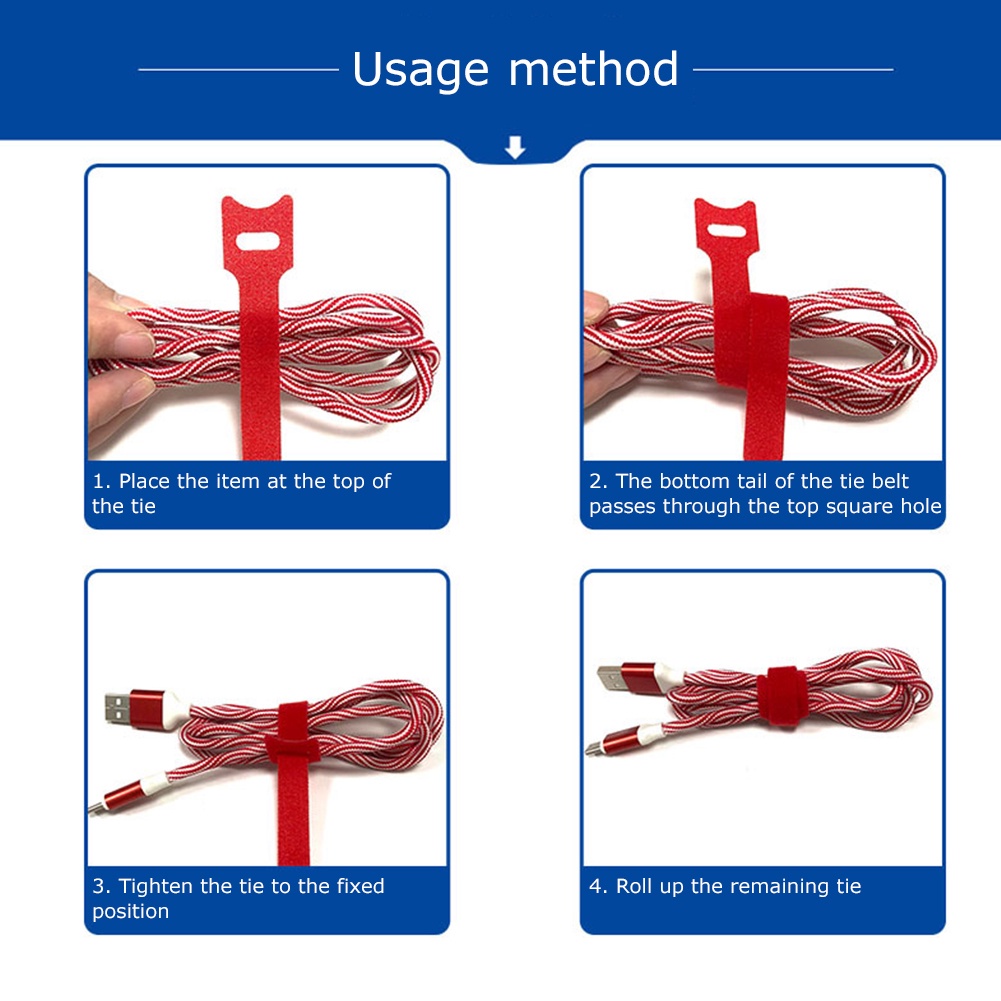 Usage method

1. Place the item at the top of the tie

2. The bottom tail of the tie belt passes through the top square hole

3. Tighten the tie to the fixed position

4. Roll up the remaining tie