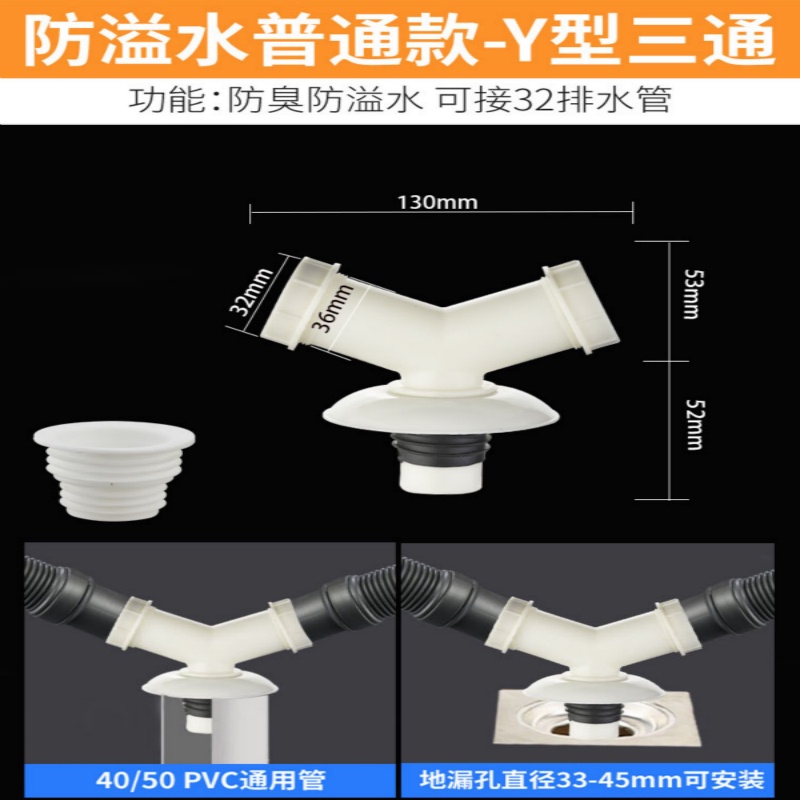 防溢水普通款-Y型三通

功能：防臭防溢水 可接32排水管

130mm

32mm

36mm

53mm

52mm

40/50 PVC通用管

地漏孔直径33-45mm可安装