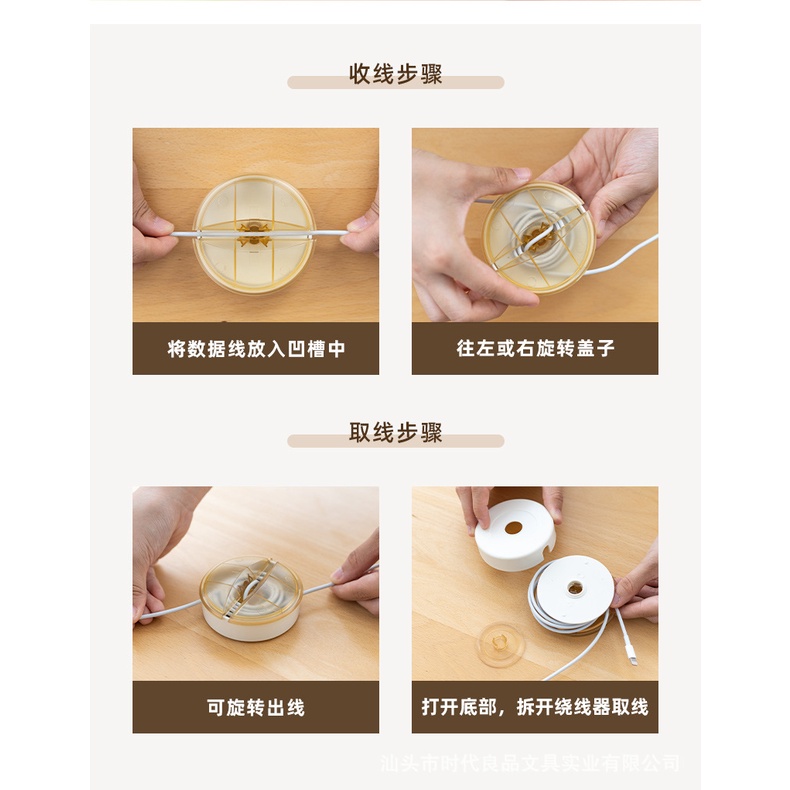 收线步骤

将数据线放入凹槽中

往左或右旋转盖子

取线步骤

可旋转出线

打开底部，拆开绕线器取线

汕头市时代良品文具实业有限公司