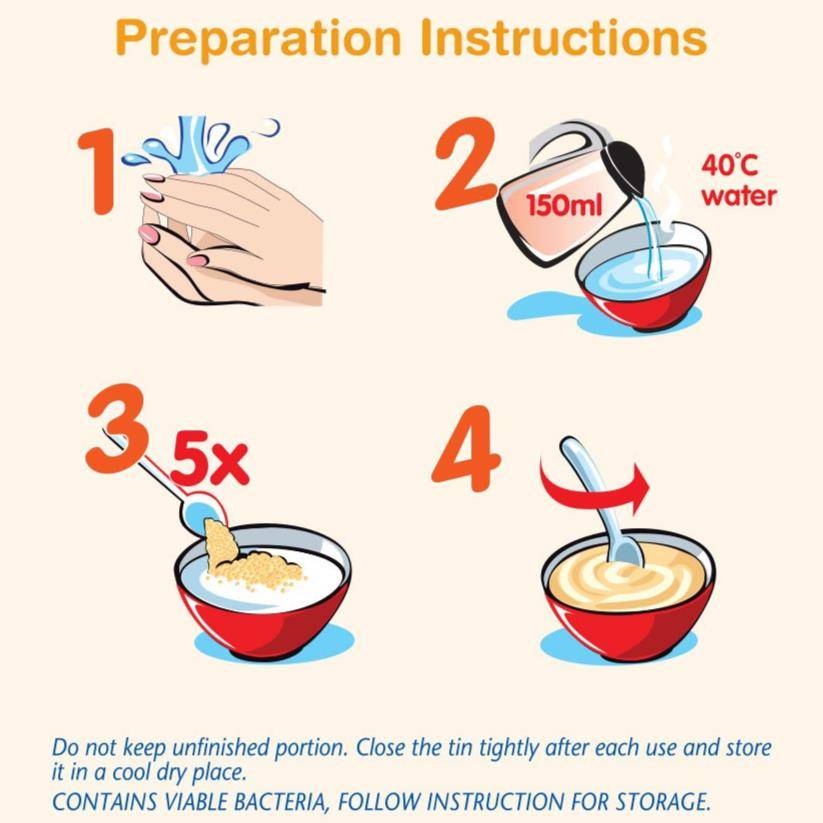 Preparation Instructions

1

2

150ml

40°C water

3

5x

4

Do not keep unfinished portion. Close the tin tightly after each use and store it in a cool dry place.
CONTAINS VIABLE BACTERIA, FOLLOW INSTRUCTION FOR STORAGE.