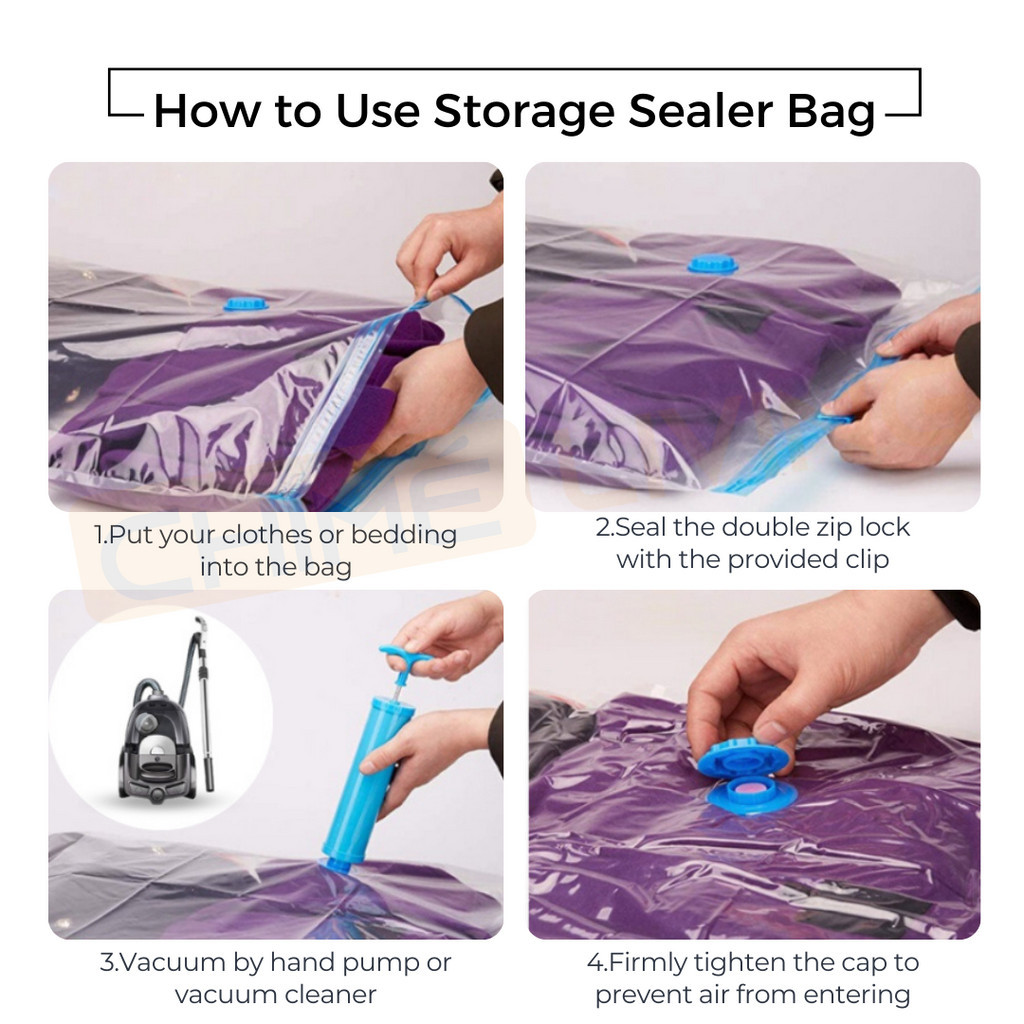 How to Use Storage Sealer Bag

1.Put your clothes or bedding into the bag

2.Seal the double zip lock with the provided clip

3.Vacuum by hand pump or vacuum cleaner

4.Firmly tighten the cap to prevent air from entering