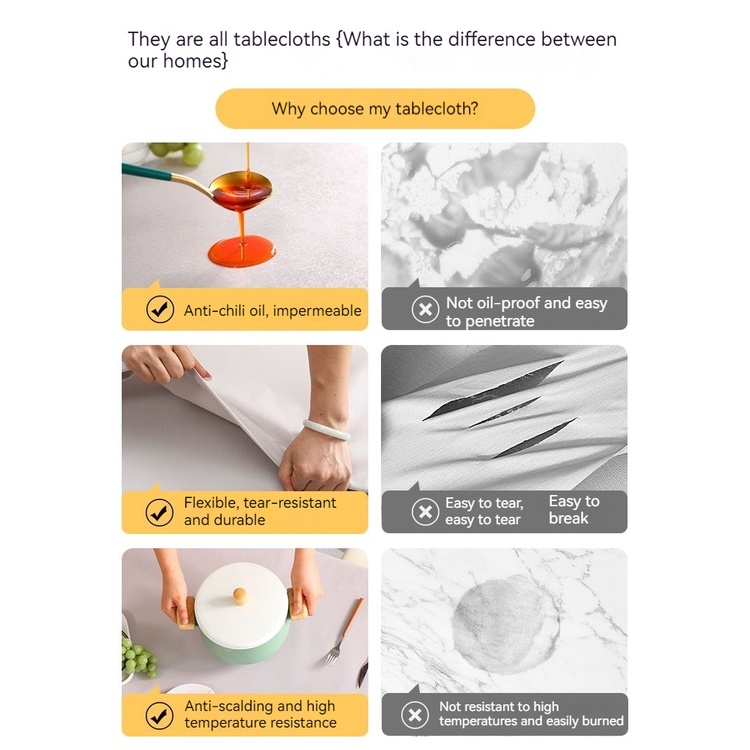 They are all tablecloths {What is the difference between our homes}

Why choose my tablecloth?

Anti-chili oil, impermeable

Not oil-proof and easy to penetrate

Flexible, tear-resistant and durable

Easy to tear, easy to tear

Easy to break

Anti-scalding and high temperature resistance

Not resistant to high temperatures and easily burned