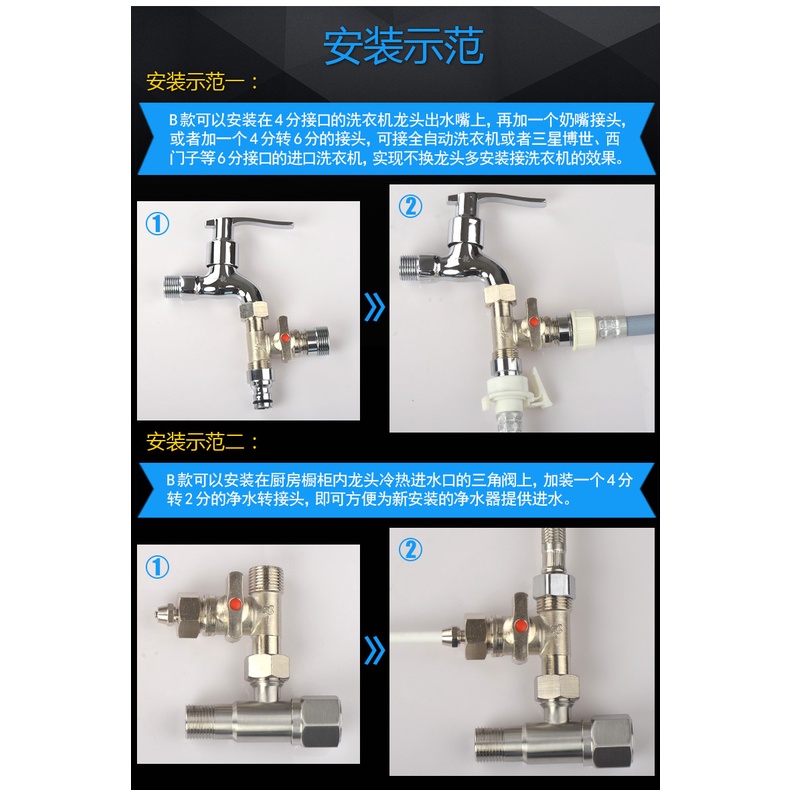 安装示范

安装示范一：

B 款可以安装在 4 分接口的洗衣机龙头出水嘴上，再加一个奶嘴接头，或者加一个 4 分转 6 分的接头，可接全自动洗衣机或者三星博世、西门子等 6 分接口的进口洗衣机，实现不换龙头多安装接洗衣机的效果。

①

②

安装示范二：

B 款可以安装在厨房橱柜内龙头冷热进水口的三角阀上，加装一个 4 分转 2 分的净水转接头，即可方便为新安装的净水器提供进水。

①

②