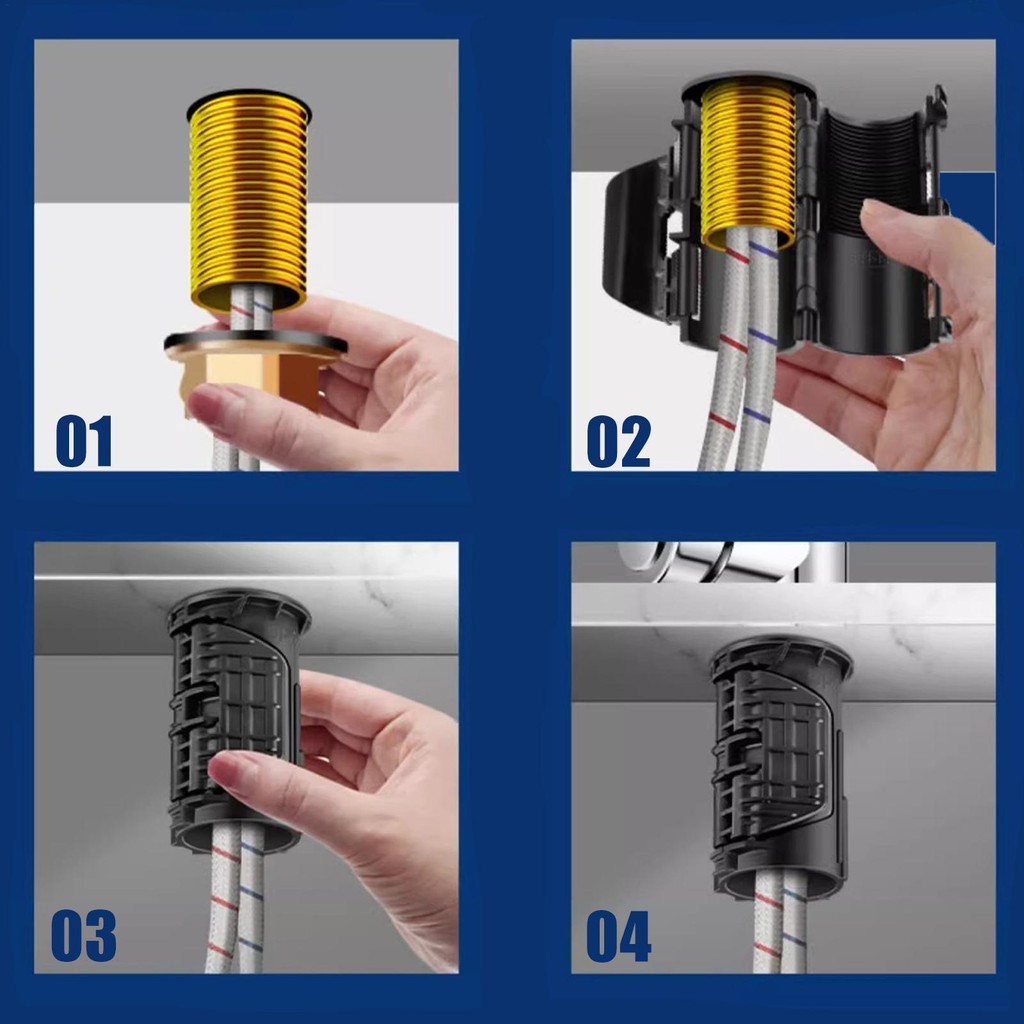 01

02

03

04