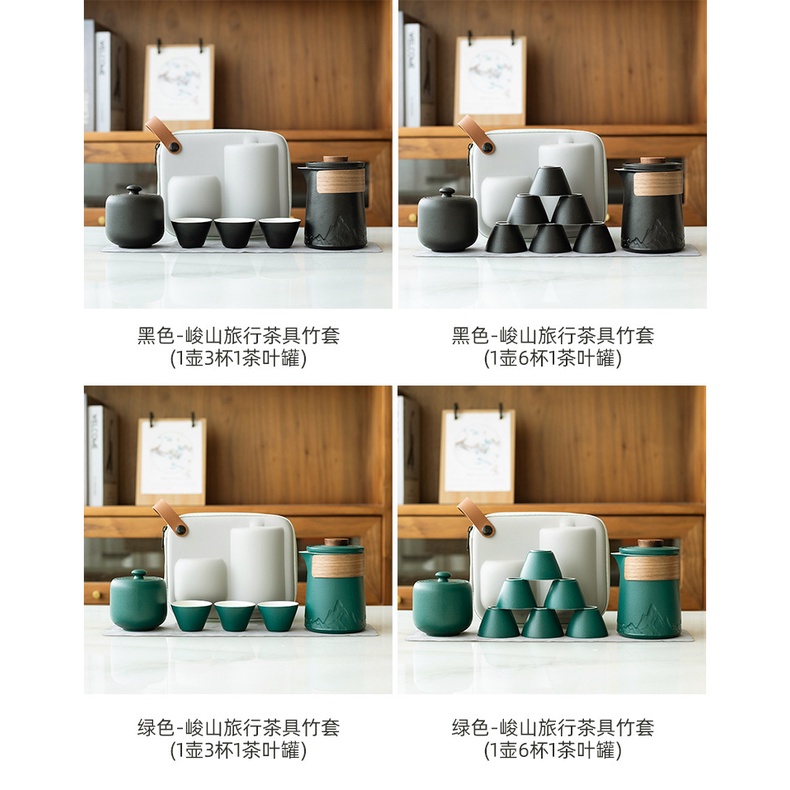 黑色-峻山旅行茶具竹套
(1壶3杯1茶叶罐)

黑色-峻山旅行茶具竹套
(1壶6杯1茶叶罐)

绿色-峻山旅行茶具竹套
(1壶3杯1茶叶罐)

绿色-峻山旅行茶具竹套
(1壶6杯1茶叶罐)