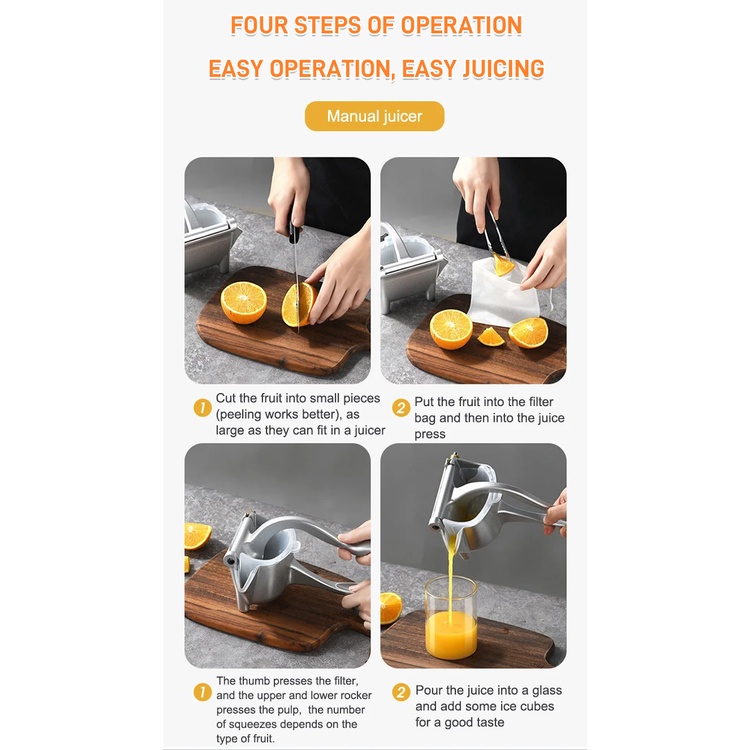 FOUR STEPS OF OPERATION

EASY OPERATION, EASY JUICING

Manual juicer

1 Cut the fruit into small pieces (peeling works better), as large as they can fit in a juicer

2 Put the fruit into the filter bag and then into the juice press

1 The thumb presses the filter, and the upper and lower rocker presses the pulp, the number of squeezes depends on the type of fruit.

2 Pour the juice into a glass and add some ice cubes for a good taste